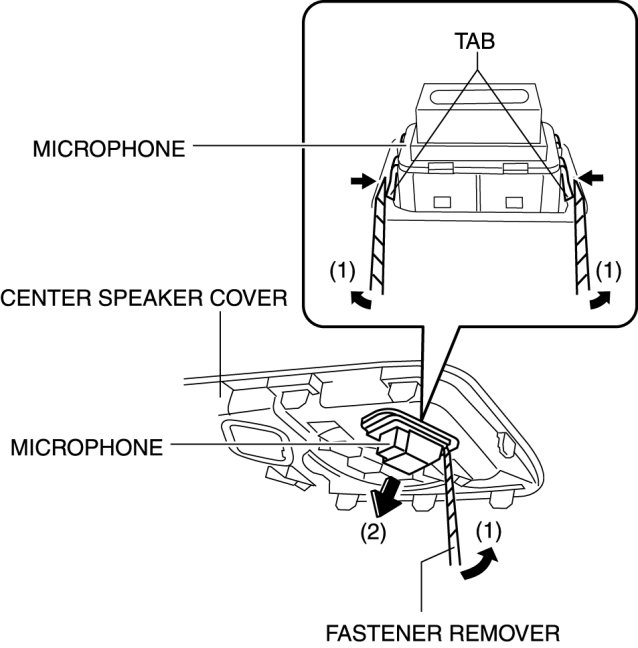 TAB

MICROPHONE

(1)

(1)

CENTER SPEAKER COVER

MICROPHONE

(2)

(1)

FASTENER REMOVER