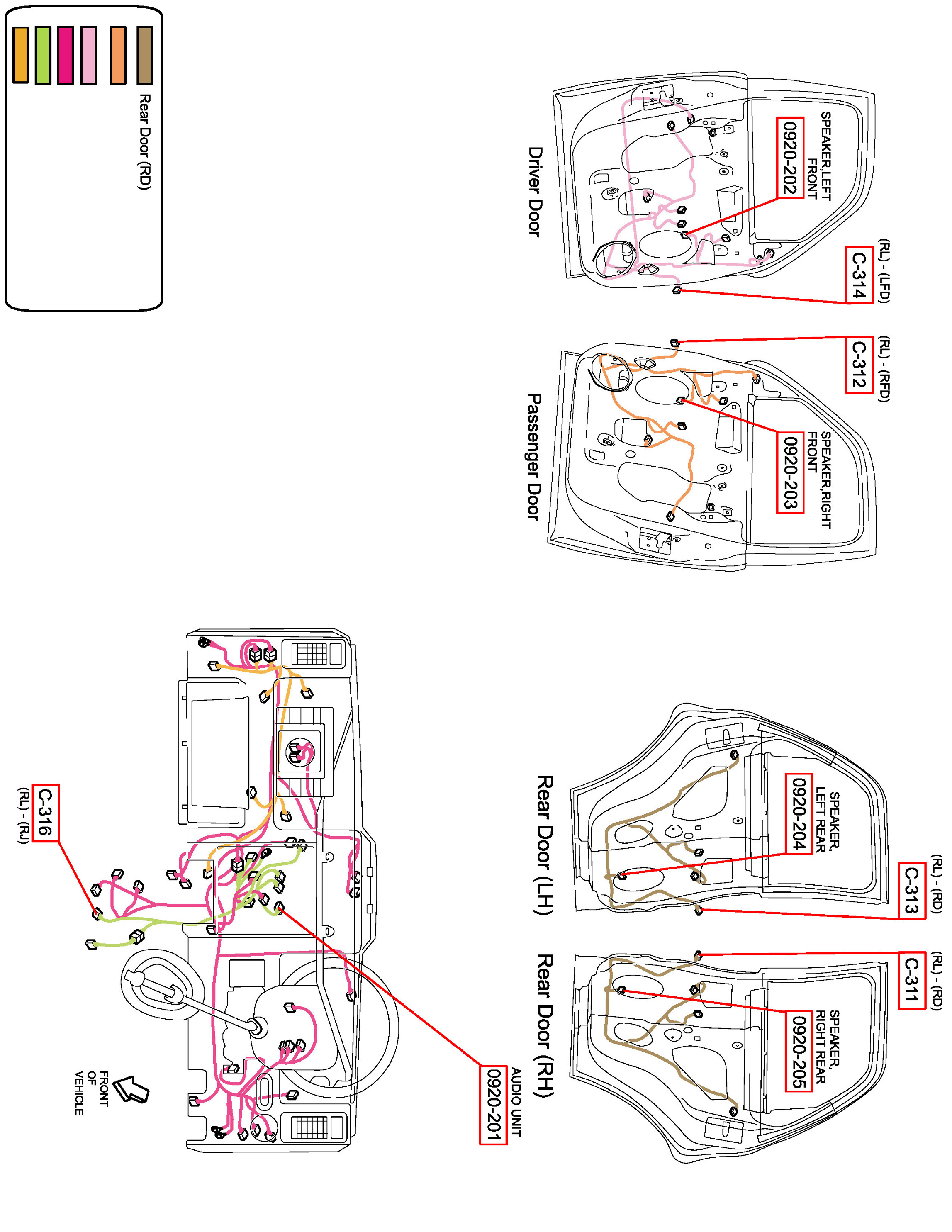 Rear Door (RD)

SPEAKER,LEFT FRONT
0920-202
(RL) - (LFD)
C-314
Driver Door

(RL) - (RFD)
C-312
SPEAKER,RIGHT FRONT
0920-203
Passenger Door

SPEAKER, LEFT REAR
0920-204
(RL) - (RD)
C-313
Rear Door (LH)

(RL) - (RD)
C-311
SPEAKER, RIGHT REAR
0920-205
Rear Door (RH)

C-316
(RL) - (RJ)

AUDIO UNIT
0920-201

FRONT OF VEHICLE