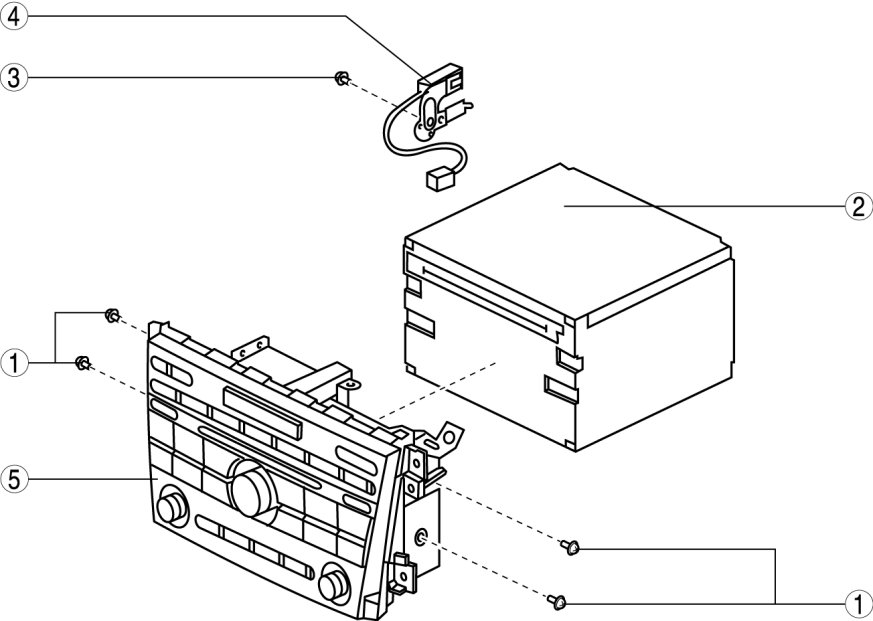 4
3
2
1
5
1