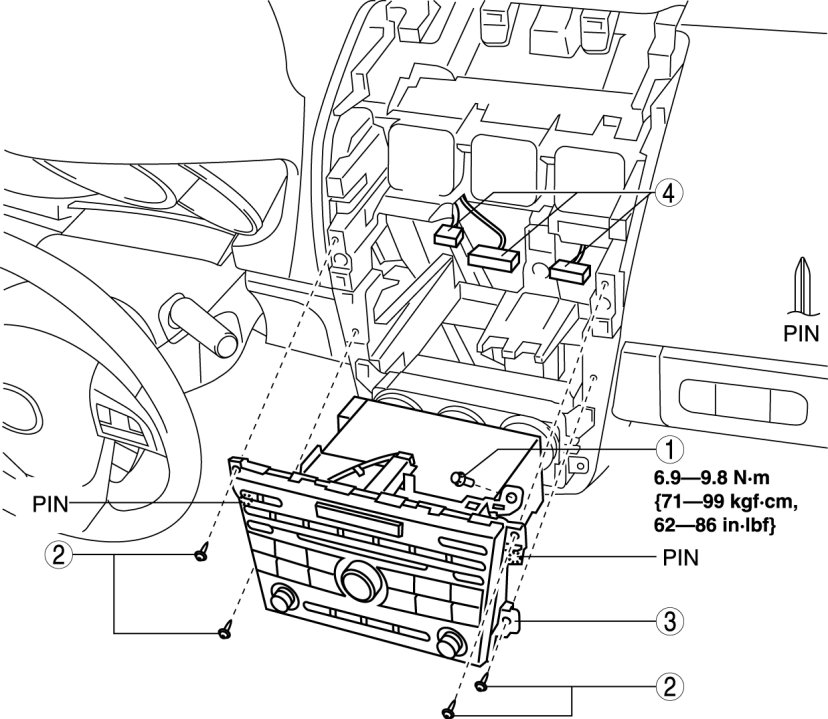 4

PIN

1

6.9—9.8 N·m {71—99 kgf·cm, 62—86 in·lbf}

PIN

PIN

2

3

2