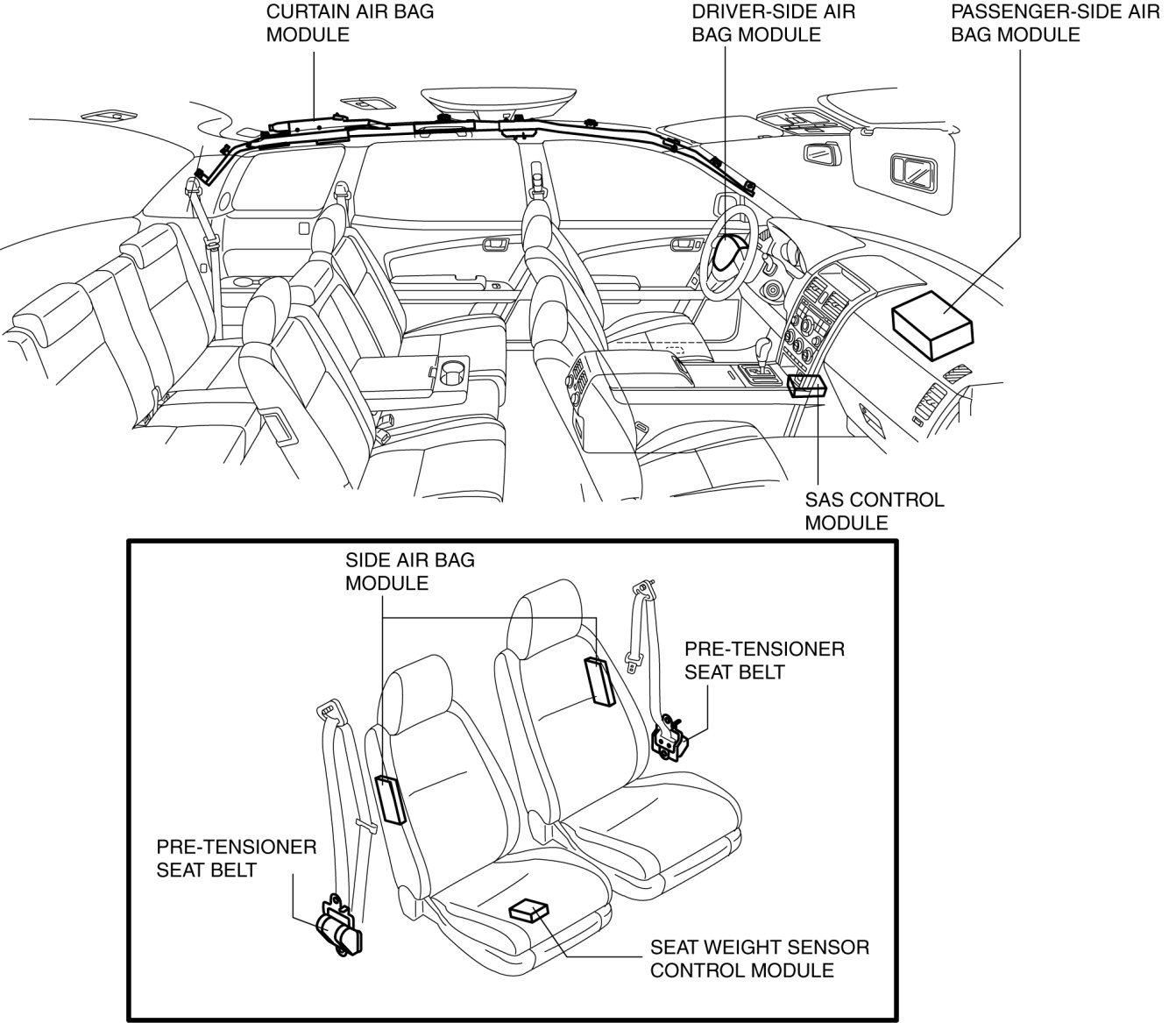 CURTAIN AIR BAG MODULE

DRIVER-SIDE AIR BAG MODULE

PASSENGER-SIDE AIR BAG MODULE

SAS CONTROL MODULE

SIDE AIR BAG MODULE

PRE-TENSIONER SEAT BELT

PRE-TENSIONER SEAT BELT

SEAT WEIGHT SENSOR CONTROL MODULE