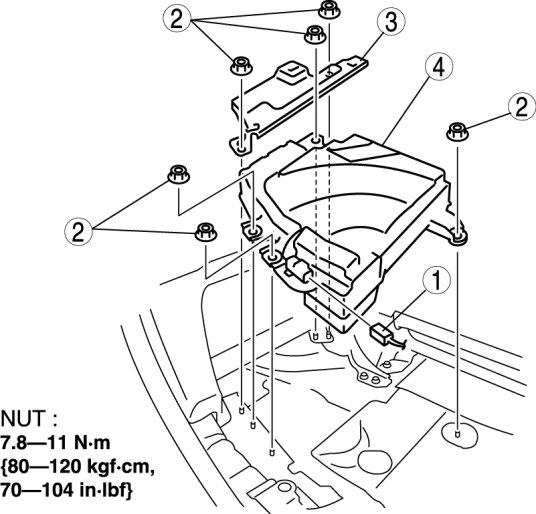 2
3
4
2
2
1

NUT :
7.8—11 N·m
{80—120 kgf·cm,
70—104 in·lbf}