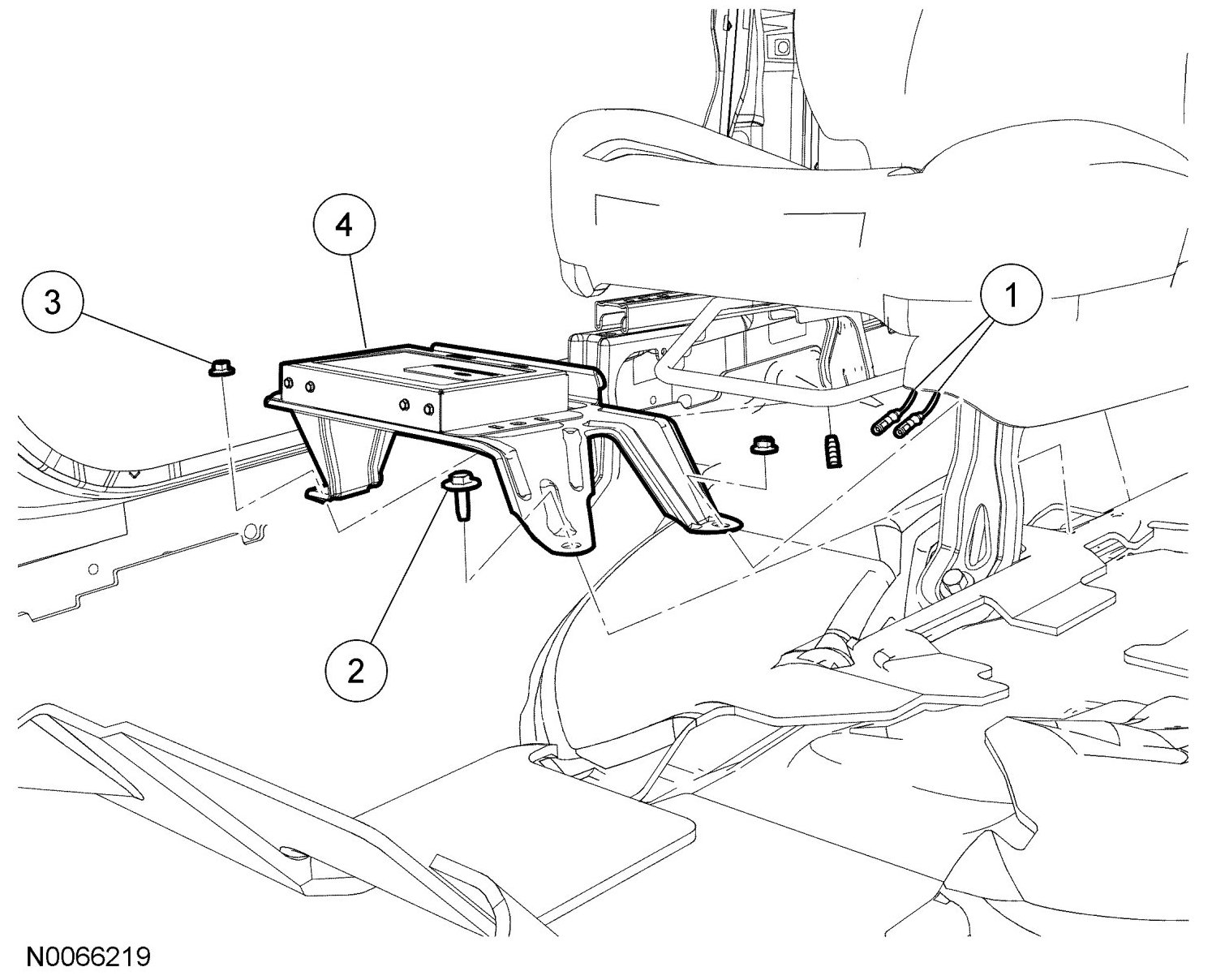 4

3

1

2

N0066219