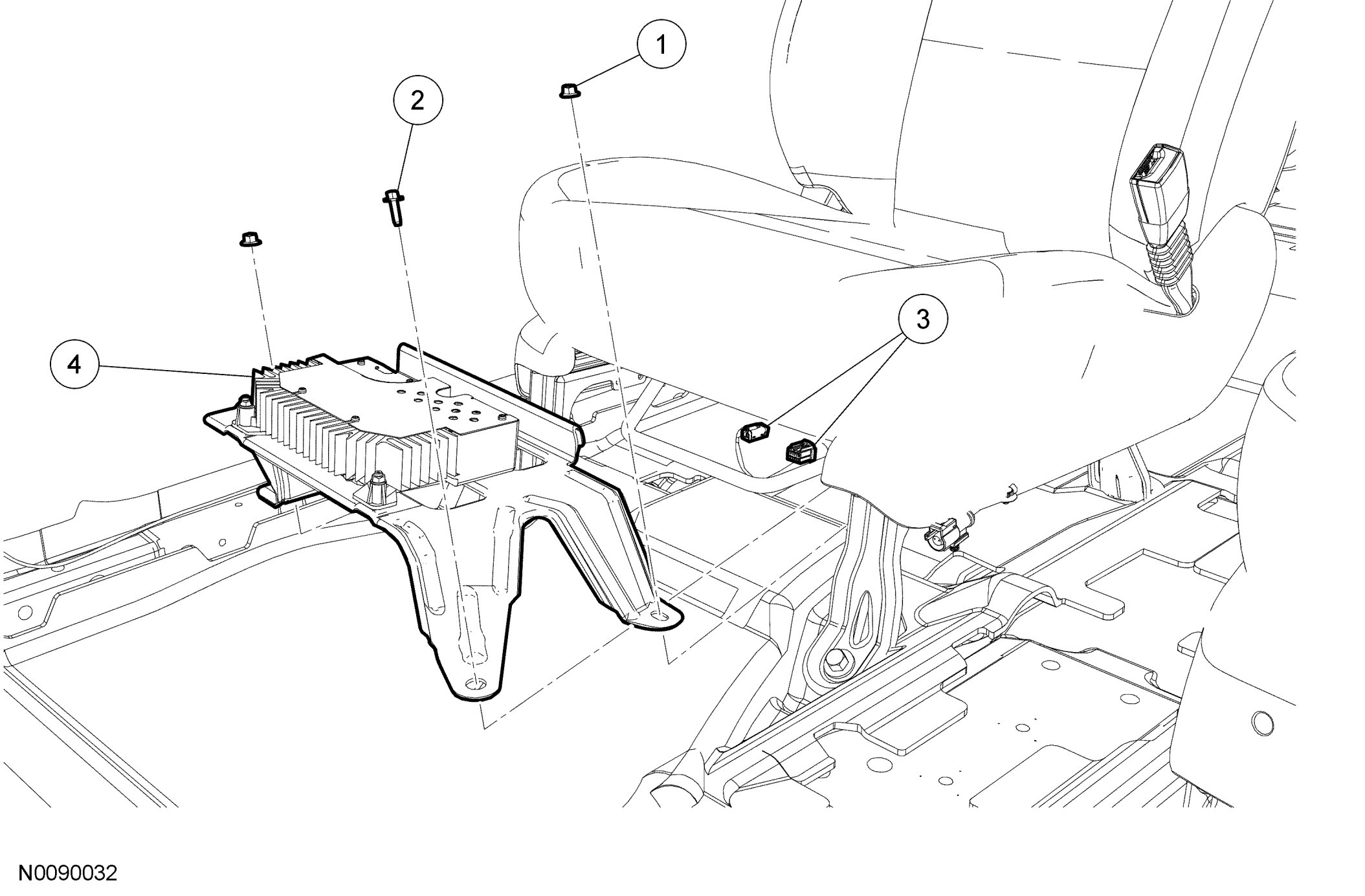 1

2

3

4

N0090032