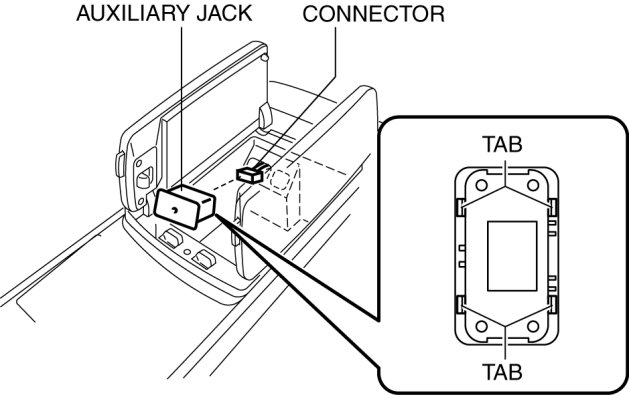 AUXILIARY JACK
CONNECTOR
TAB
TAB