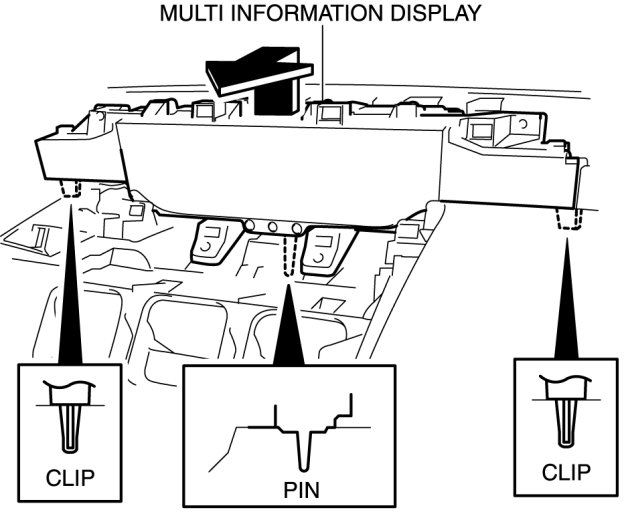 MULTI INFORMATION DISPLAY

CLIP

PIN

CLIP