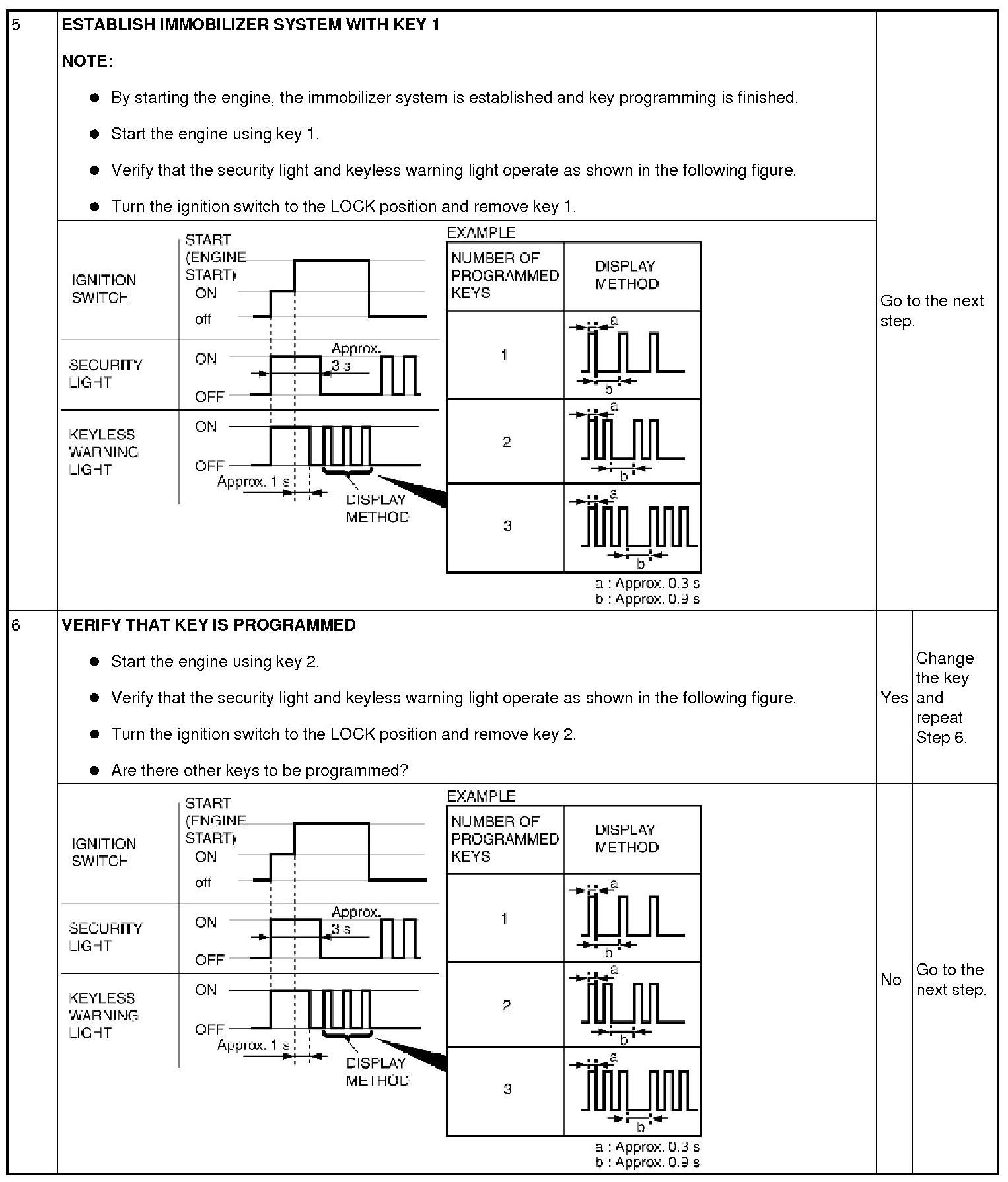 5

ESTABLISH IMMOBILIZER SYSTEM WITH KEY 1

NOTE:

- By starting the engine, the immobilizer system is established and key programming is finished.
- Start the engine using key 1.
- Verify that the security light and keyless warning light operate as shown in the following figure.
- Turn the ignition switch to the LOCK position and remove key 1.

IGNITION SWITCH
START (ENGINE START)
ON
off

SECURITY LIGHT
ON
OFF
Approx. 3 s

KEYLESS WARNING LIGHT
ON
OFF
Approx. 1 s
DISPLAY METHOD

EXAMPLE

| NUMBER OF PROGRAMMED KEYS | DISPLAY METHOD |
|---|---|
| 1 | a b |
| 2 | a b |
| 3 | a b |

a : Approx. 0.3 s
b : Approx. 0.9 s

Go to the next step.

6

VERIFY THAT KEY IS PROGRAMMED

- Start the engine using key 2.
- Verify that the security light and keyless warning light operate as shown in the following figure.
- Turn the ignition switch to the LOCK position and remove key 2.
- Are there other keys to be programmed?

Yes

Change the key and repeat Step 6.

IGNITION SWITCH
START (ENGINE START)
ON
off

SECURITY LIGHT
ON
OFF
Approx. 3 s

KEYLESS WARNING LIGHT
ON
OFF
Approx. 1 s
DISPLAY METHOD

EXAMPLE

| NUMBER OF PROGRAMMED KEYS | DISPLAY METHOD |
|---|---|
| 1 | a b |
| 2 | a b |
| 3 | a b |

a : Approx. 0.3 s
b : Approx. 0.9 s

No

Go to the next step.