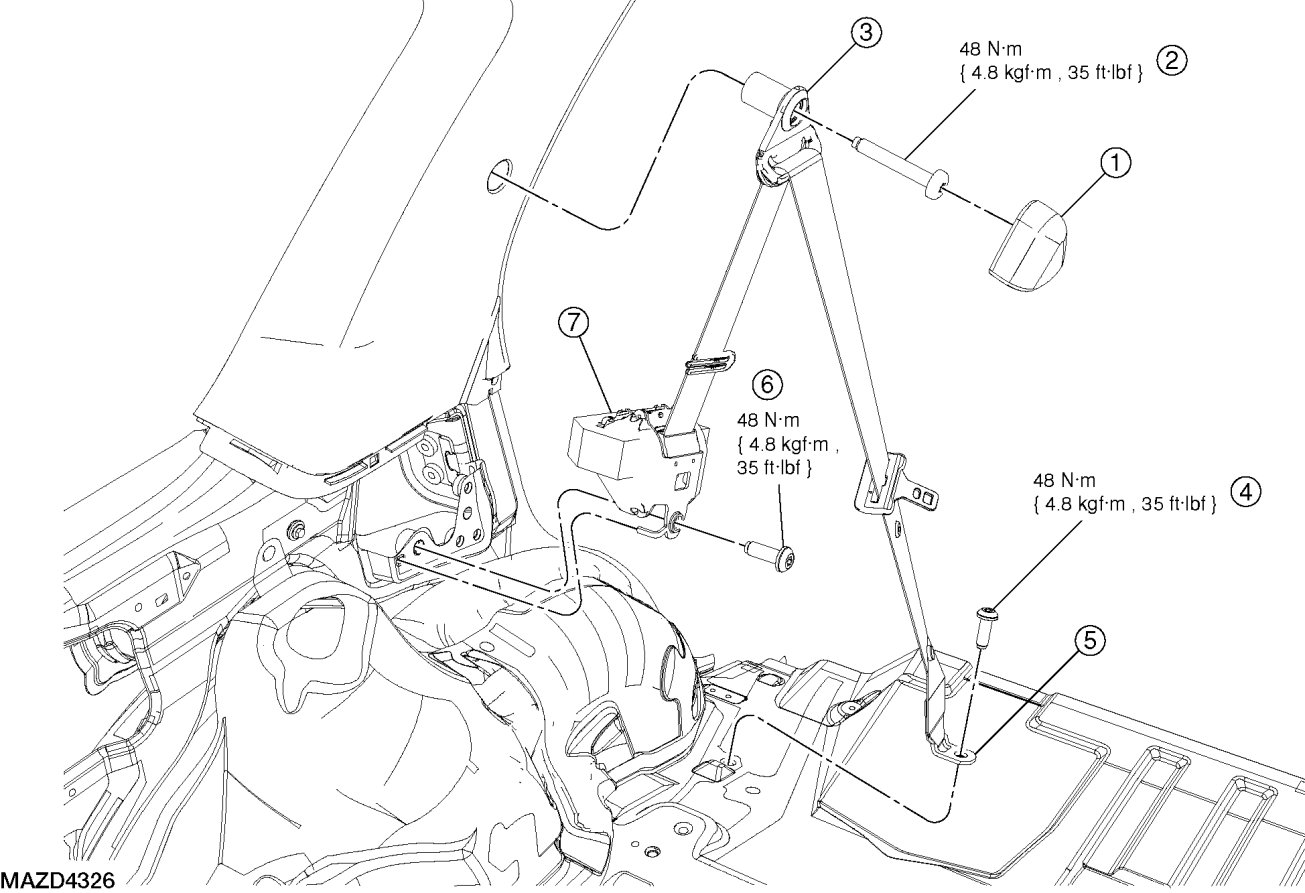 3

48 N·m
{ 4.8 kgf·m , 35 ft·lbf } 2

1

7

6
48 N·m
{ 4.8 kgf·m ,
35 ft·lbf }

48 N·m
{ 4.8 kgf·m , 35 ft·lbf } 4

5

MAZD4326