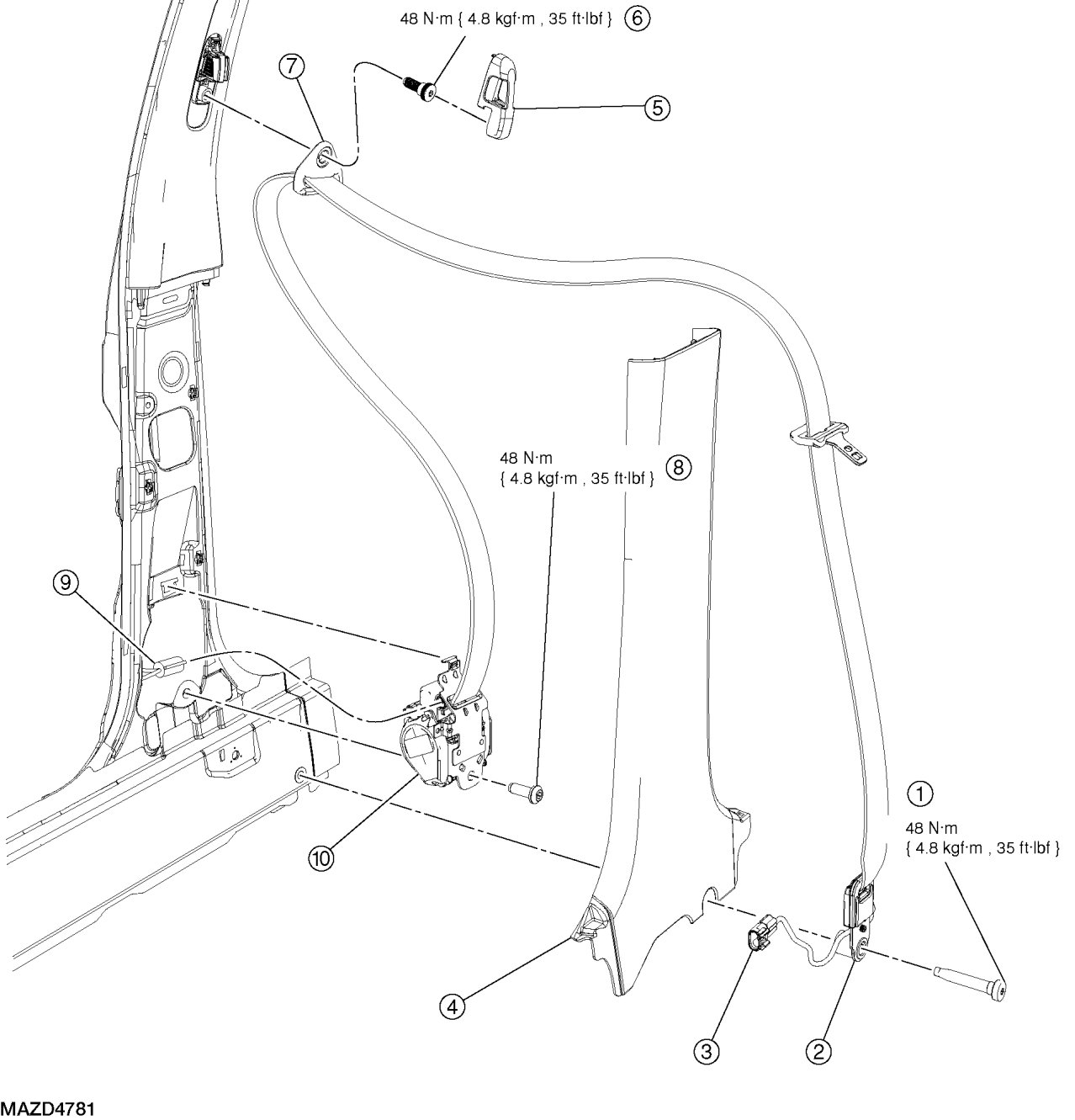 48 N·m { 4.8 kgf·m , 35 ft·lbf } ⑥

⑦

⑤

48 N·m
{ 4.8 kgf·m , 35 ft·lbf } ⑧

⑨

⑩

①
48 N·m
{ 4.8 kgf·m , 35 ft·lbf }

④

③

②

MAZD4781