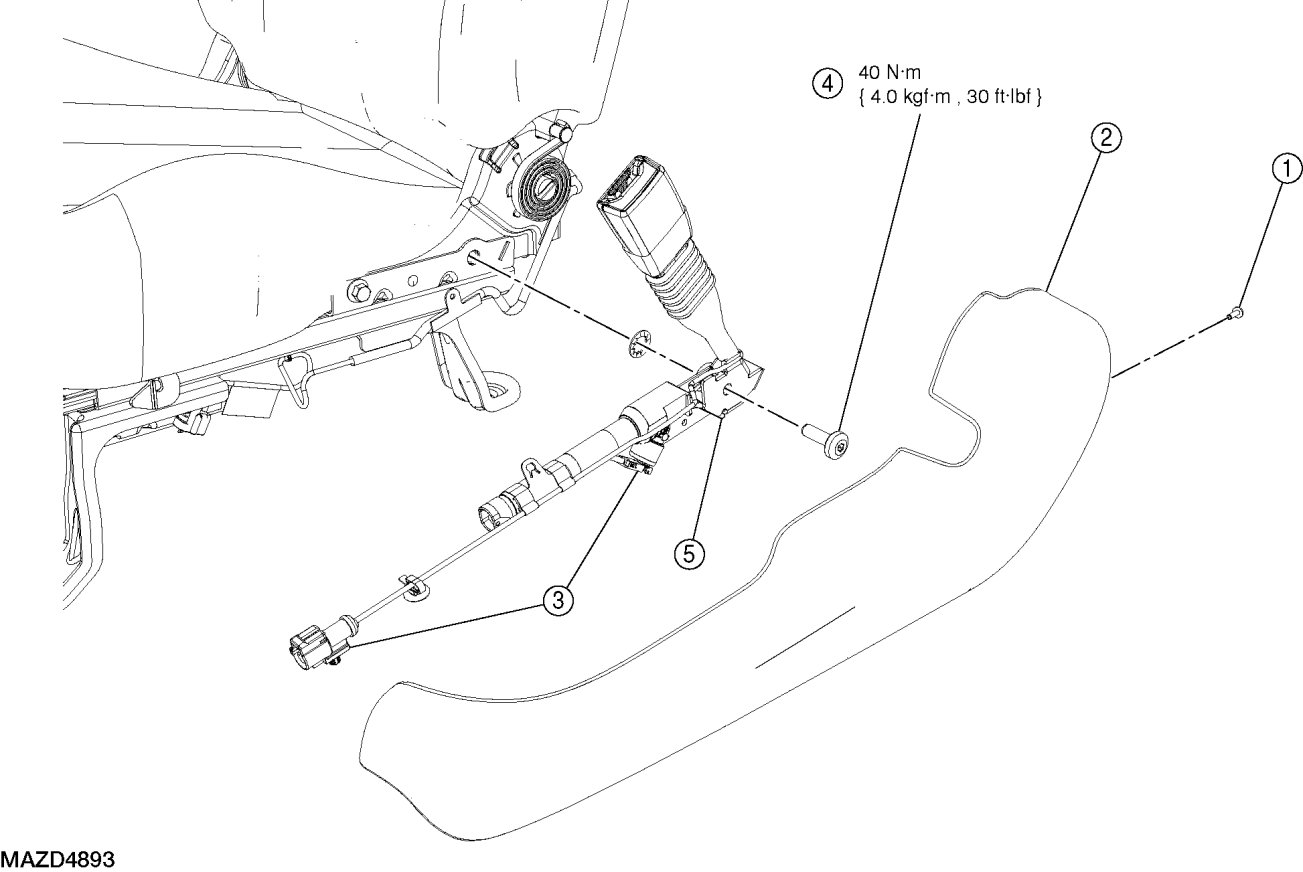 4
40 N·m
{ 4.0 kgf·m , 30 ft·lbf }

2

1

5

3

MAZD4893