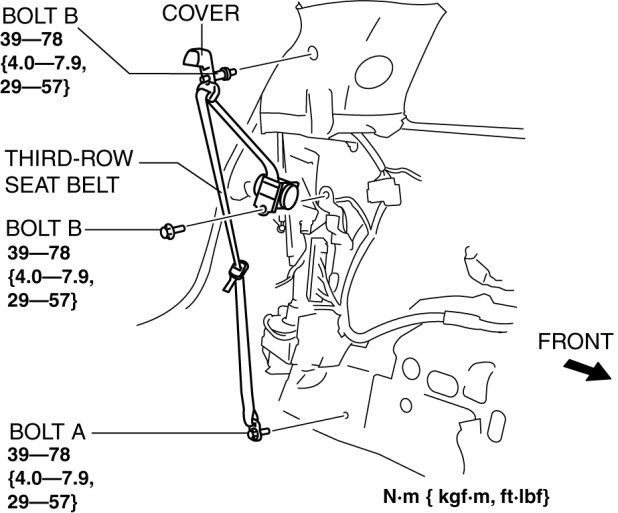 BOLT B
39—78
{4.0—7.9,
29—57}

COVER

THIRD-ROW
SEAT BELT

BOLT B
39—78
{4.0—7.9,
29—57}

FRONT

BOLT A
39—78
{4.0—7.9,
29—57}

N·m { kgf·m, ft·lbf}