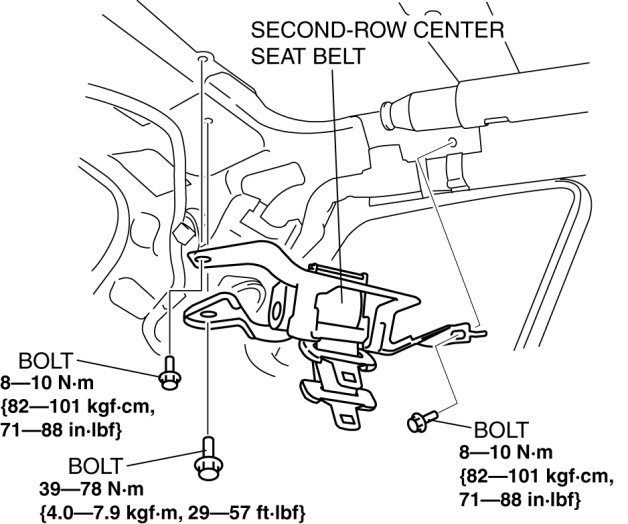 SECOND-ROW CENTER
SEAT BELT

BOLT
8—10 N·m
{82—101 kgf·cm,
71—88 in·lbf}

BOLT
39—78 N·m
{4.0—7.9 kgf·m, 29—57 ft·lbf}

BOLT
8—10 N·m
{82—101 kgf·cm,
71—88 in·lbf}