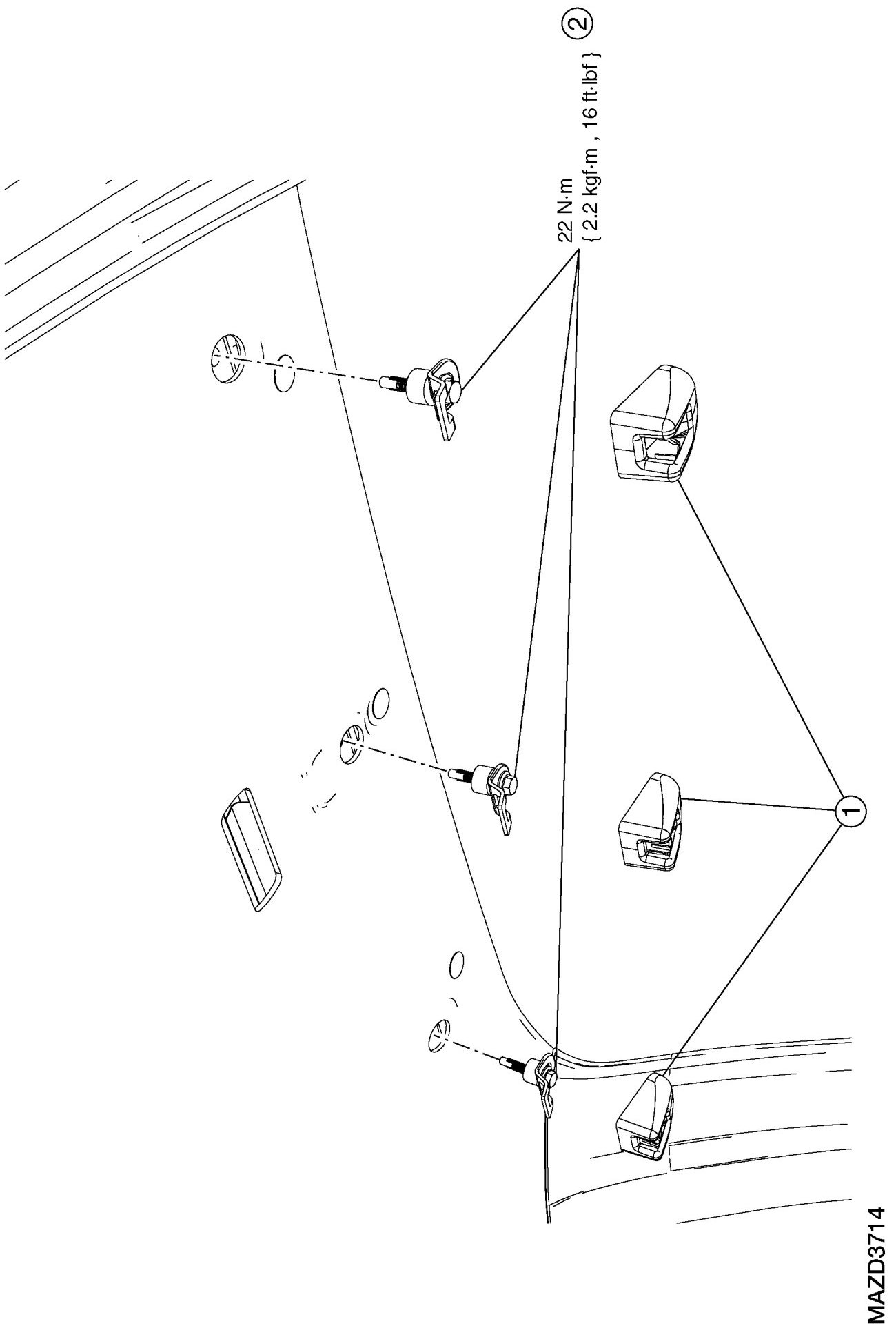 22 N·m
{ 2.2 kgf·m , 16 ft·lbf }

②

①

MAZD3714