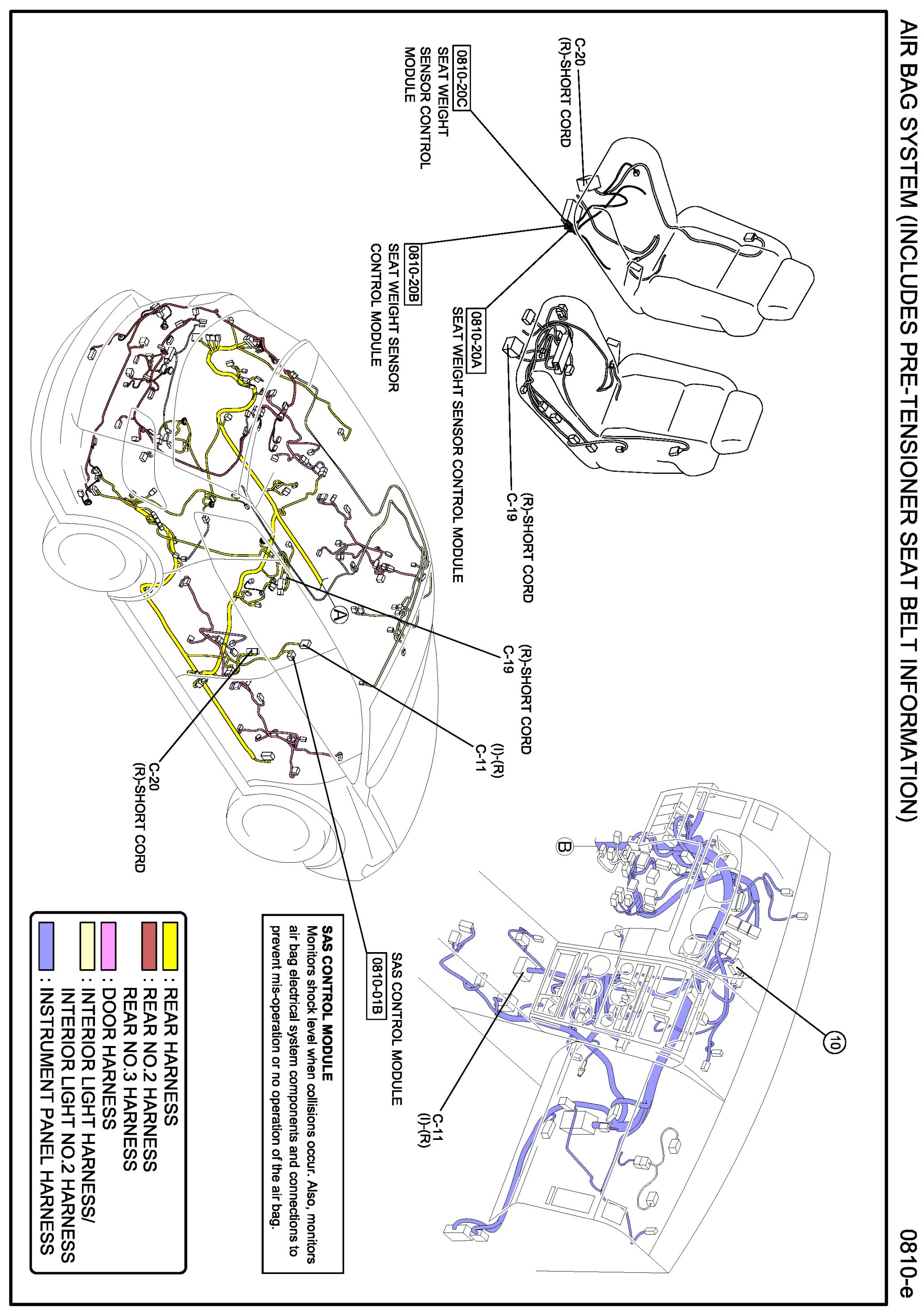 AIR BAG SYSTEM (INCLUDES PRE-TENSIONER SEAT BELT INFORMATION)

0810-e

C-20
(R)-SHORT CORD

0810-20C
SEAT WEIGHT SENSOR CONTROL MODULE

0810-20B
SEAT WEIGHT SENSOR CONTROL MODULE

0810-20A
SEAT WEIGHT SENSOR CONTROL MODULE

(R)-SHORT CORD
C-19

(R)-SHORT CORD
C-19

A

(I)-(R)
C-11

C-20
(R)-SHORT CORD

B

10

SAS CONTROL MODULE
0810-01B

C-11
(I)-(R)

SAS CONTROL MODULE
Monitors shock level when collisions occur. Also, monitors air bag electrical system components and connections to prevent mis-operation or no operation of the air bag.

: REAR HARNESS
: REAR NO.2 HARNESS
REAR NO.3 HARNESS
: DOOR HARNESS
: INTERIOR LIGHT HARNESS/
INTERIOR LIGHT NO.2 HARNESS
: INSTRUMENT PANEL HARNESS