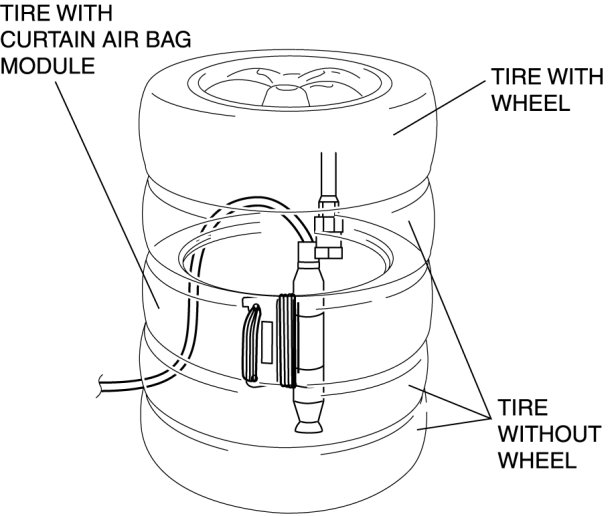 TIRE WITH CURTAIN AIR BAG MODULE

TIRE WITH WHEEL

TIRE WITHOUT WHEEL