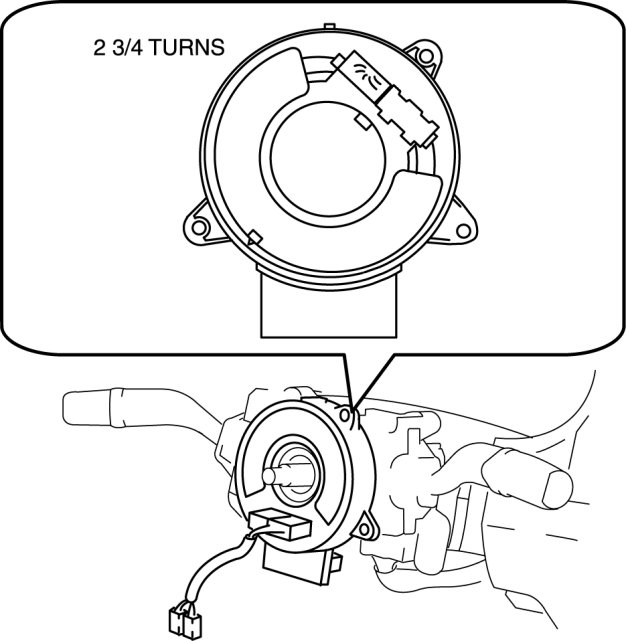 2 3/4 TURNS