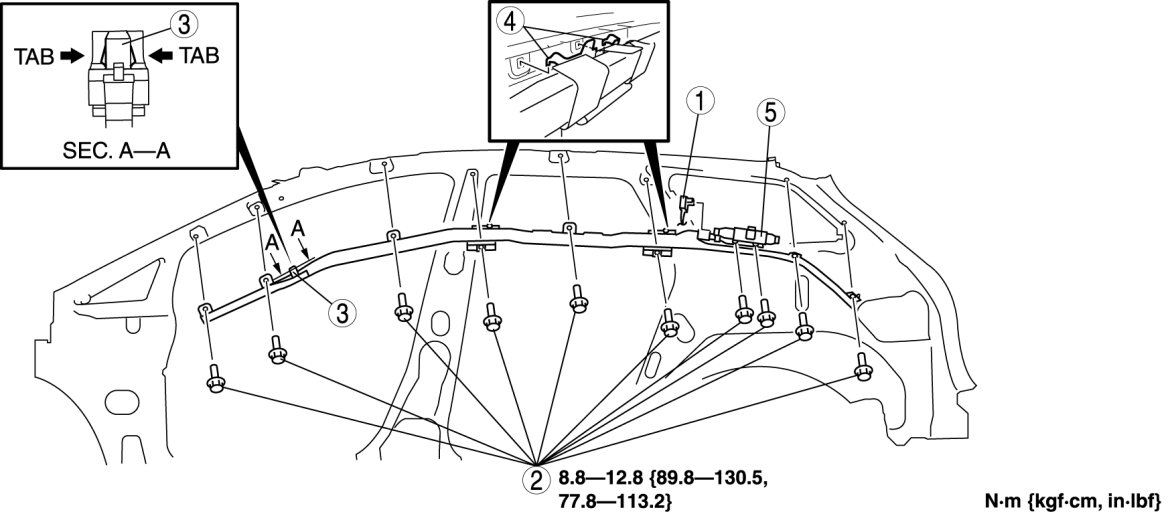 3
TAB
TAB
SEC. A—A

4

1

5

A
A

3

2 8.8—12.8 {89.8—130.5, 77.8—113.2}

N·m {kgf·cm, in·lbf}