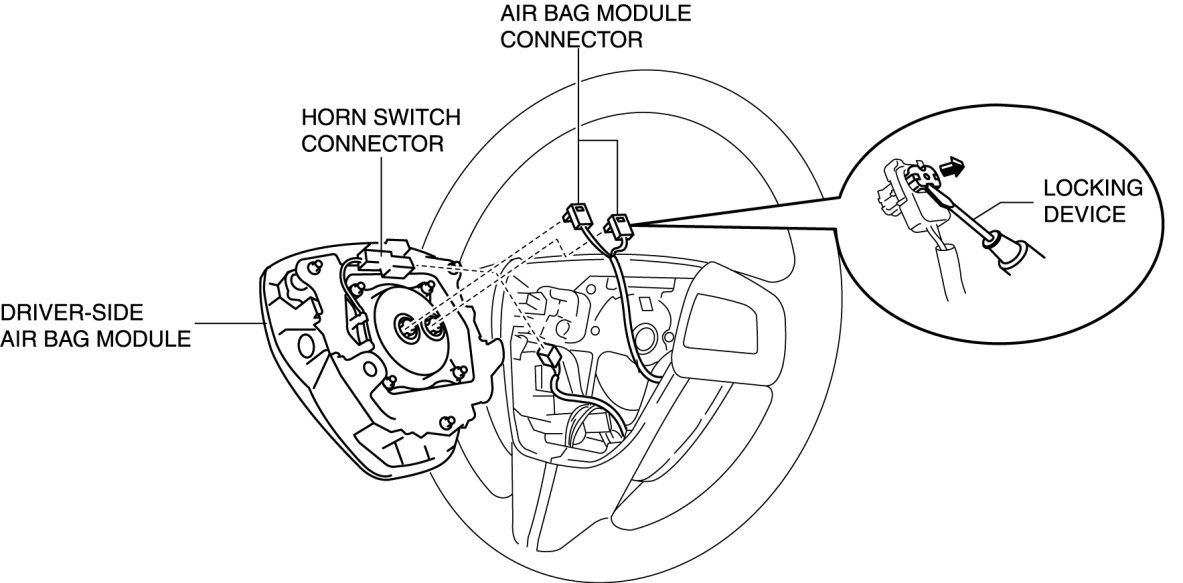 AIR BAG MODULE CONNECTOR

HORN SWITCH CONNECTOR

LOCKING DEVICE

DRIVER-SIDE AIR BAG MODULE