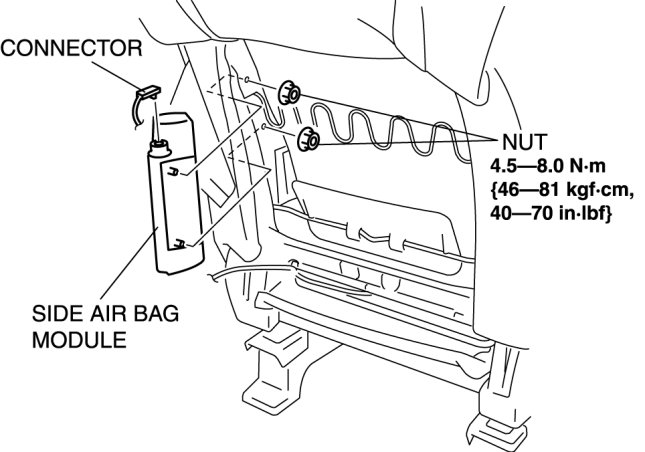 CONNECTOR

NUT
4.5—8.0 N·m
{46—81 kgf·cm,
40—70 in·lbf}

SIDE AIR BAG
MODULE