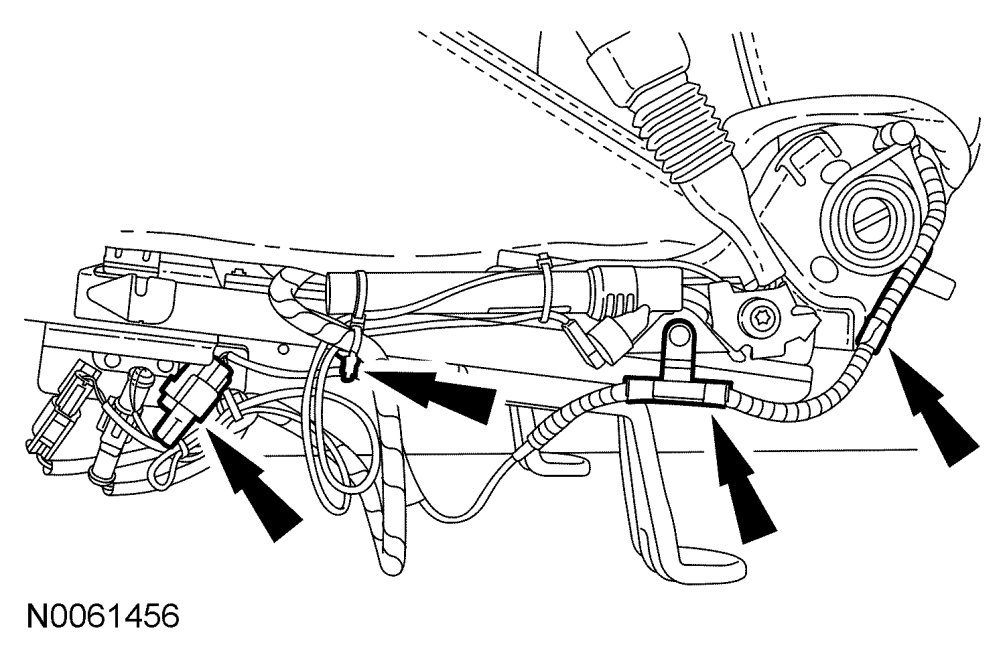 N0061456