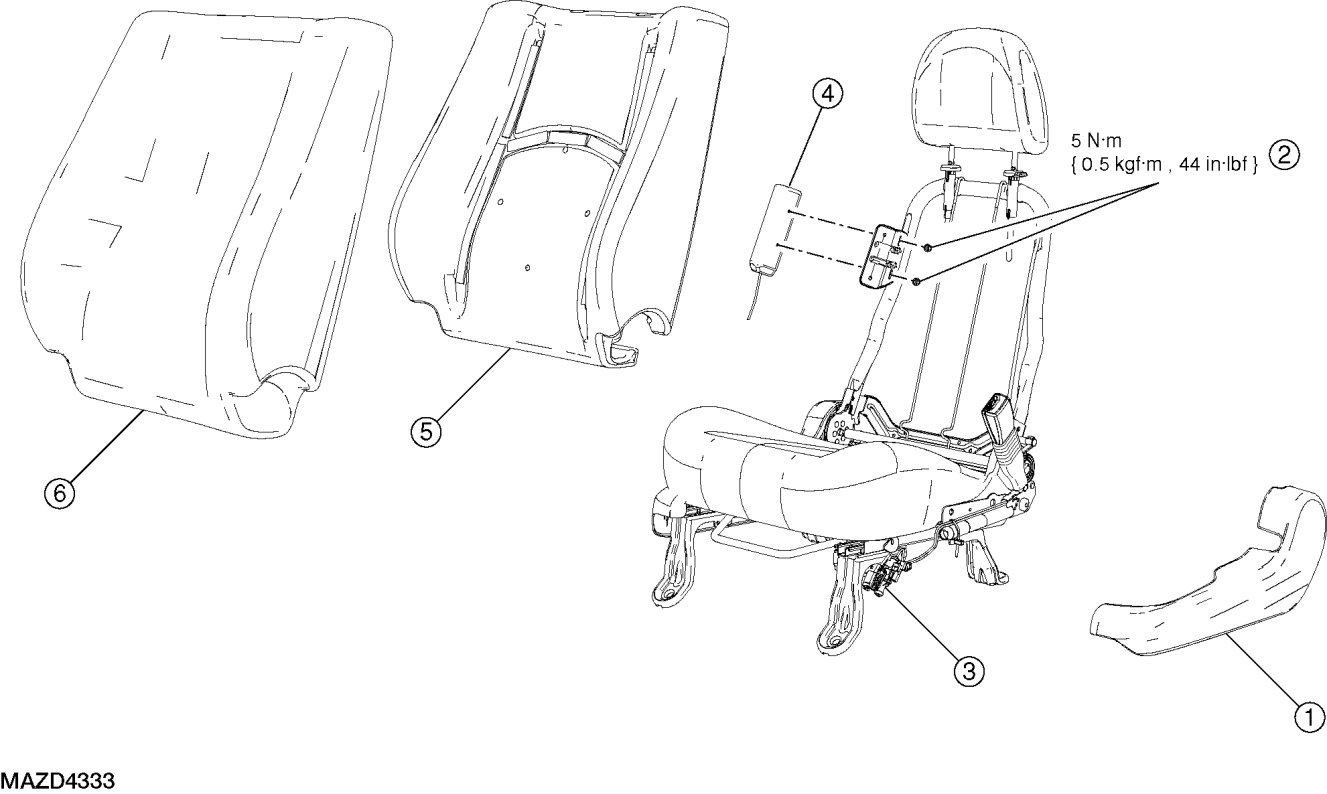 4

5 N·m
{ 0.5 kgf·m , 44 in·lbf }

2

5

6

3

1

MAZD4333