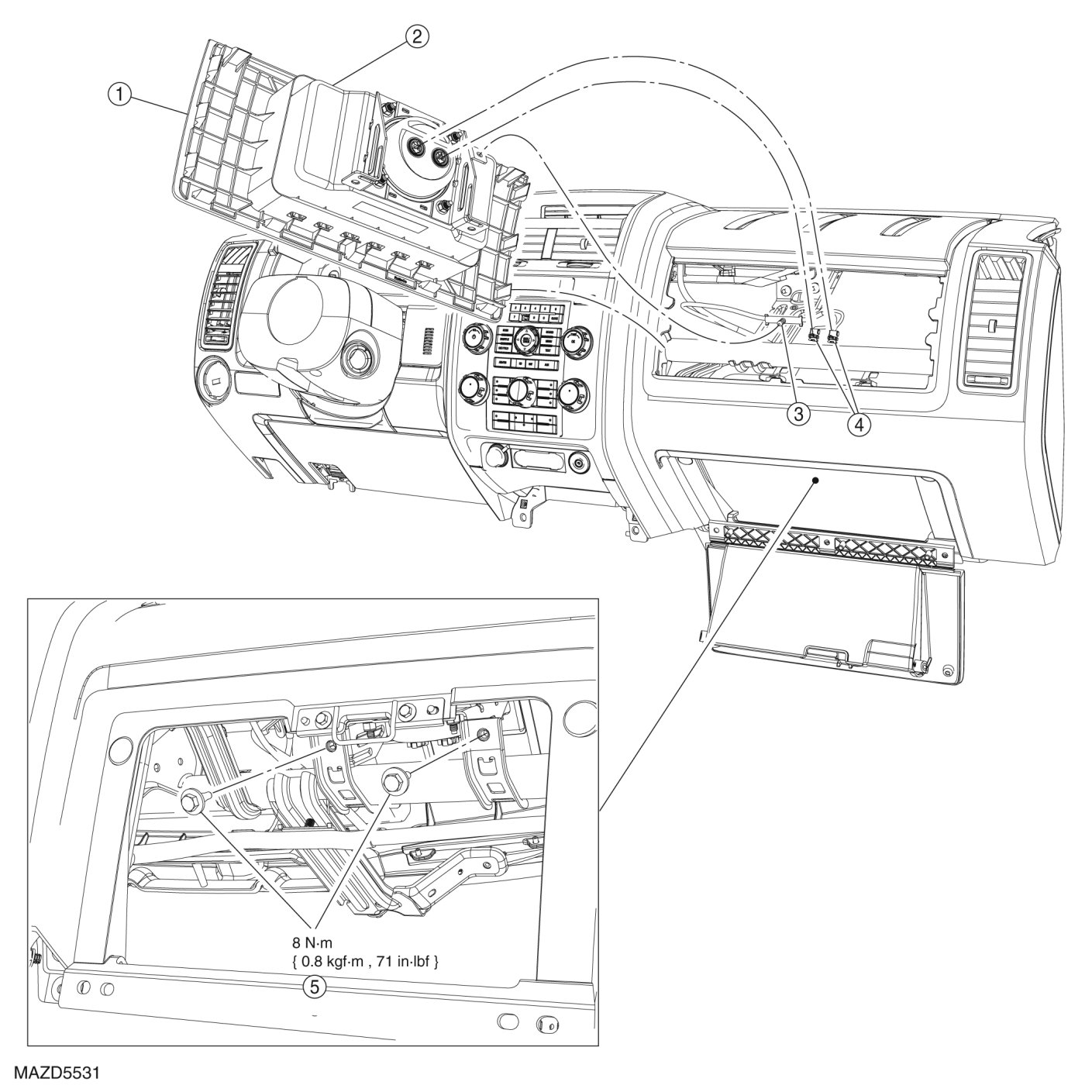 2
1
3
4
8 N·m
{ 0.8 kgf·m , 71 in·lbf }
5
MAZD5531