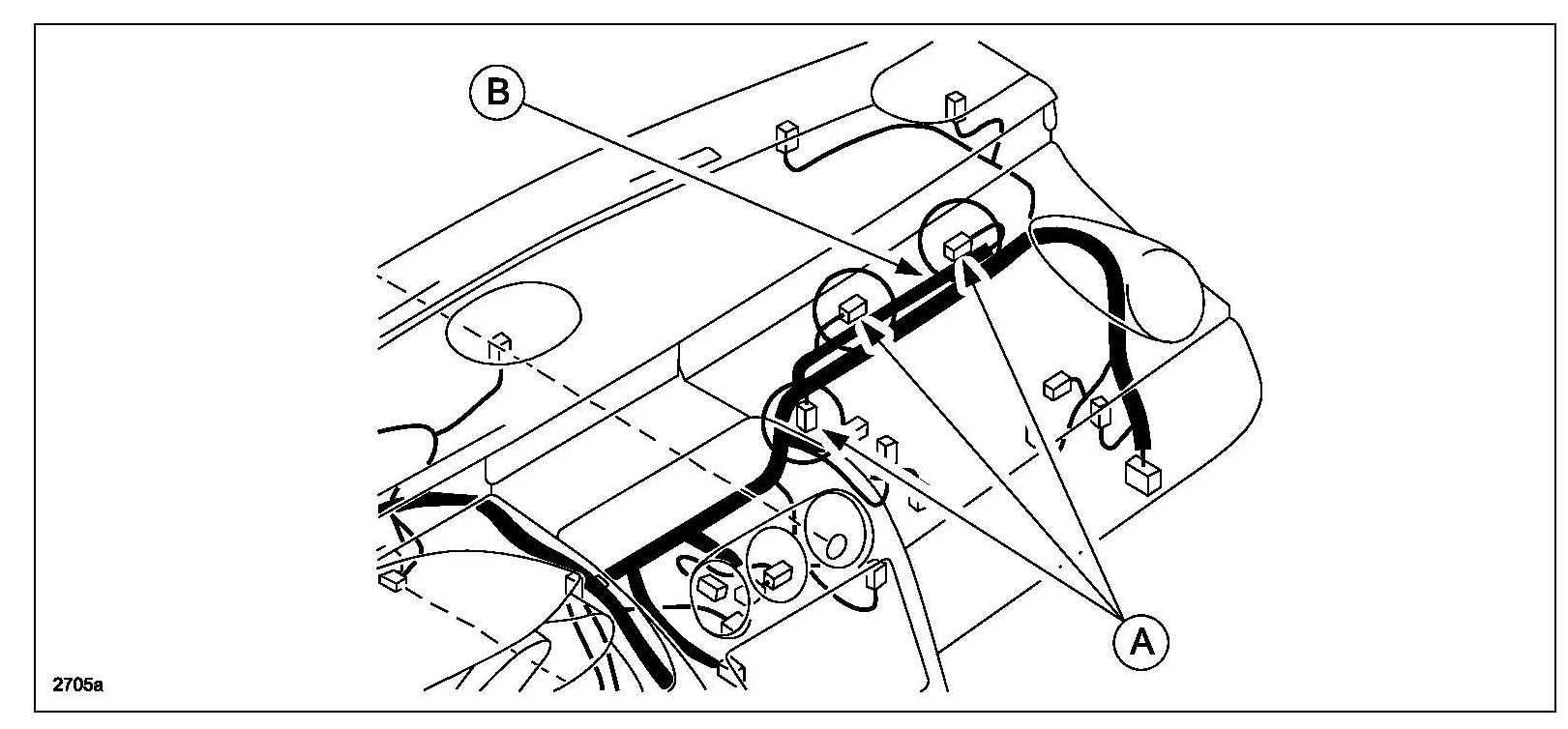 B

A

2705a