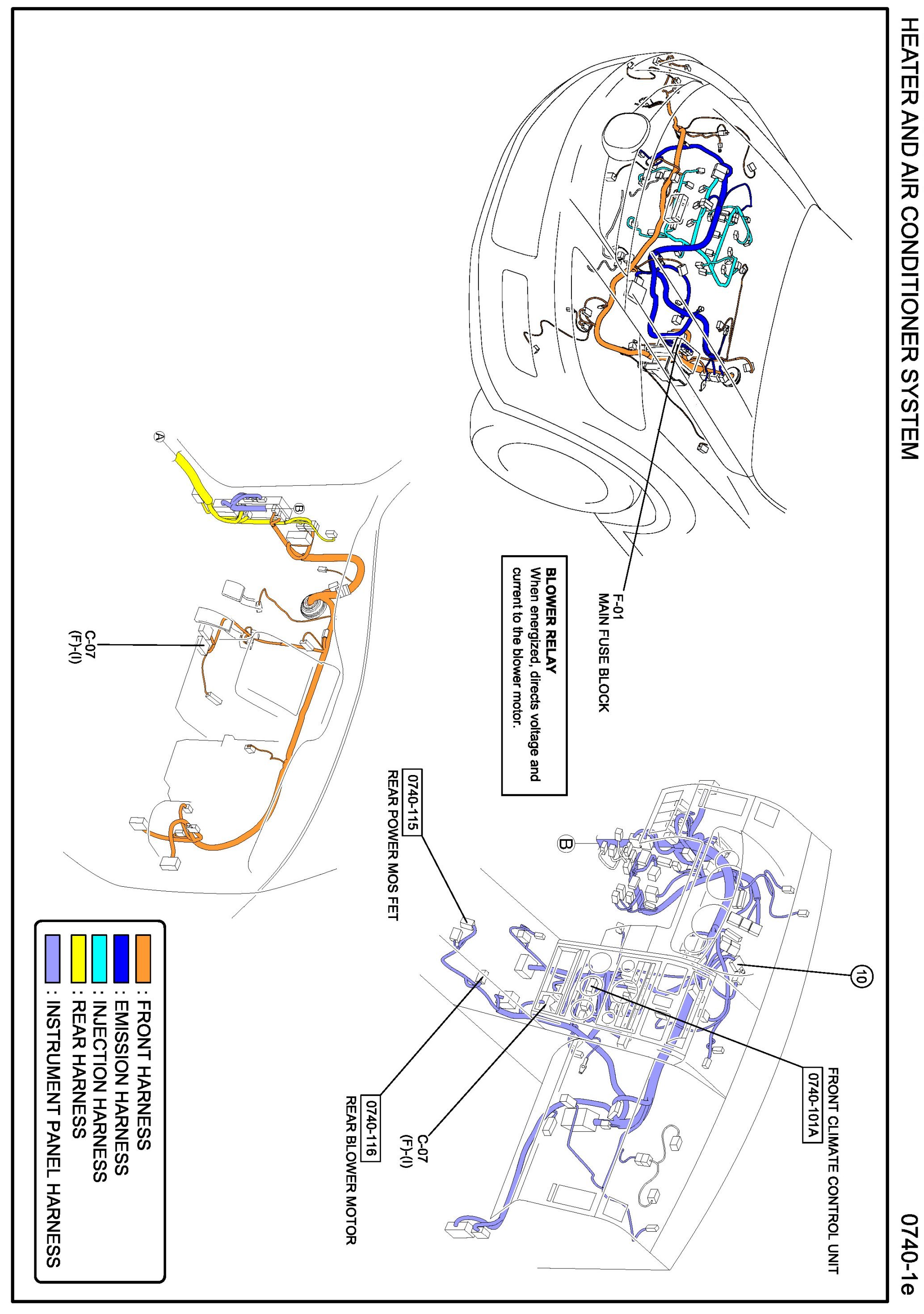 HEATER AND AIR CONDITIONER SYSTEM

0740-1e

F-01
MAIN FUSE BLOCK

BLOWER RELAY
When energized, directs voltage and current to the blower motor.

A

B

C-07
(F)-(I)

B

10

FRONT CLIMATE CONTROL UNIT
0740-101A

0740-115
REAR POWER MOS FET

C-07
(F)-(I)

0740-116
REAR BLOWER MOTOR

: FRONT HARNESS
: EMISSION HARNESS
: INJECTION HARNESS
: REAR HARNESS
: INSTRUMENT PANEL HARNESS