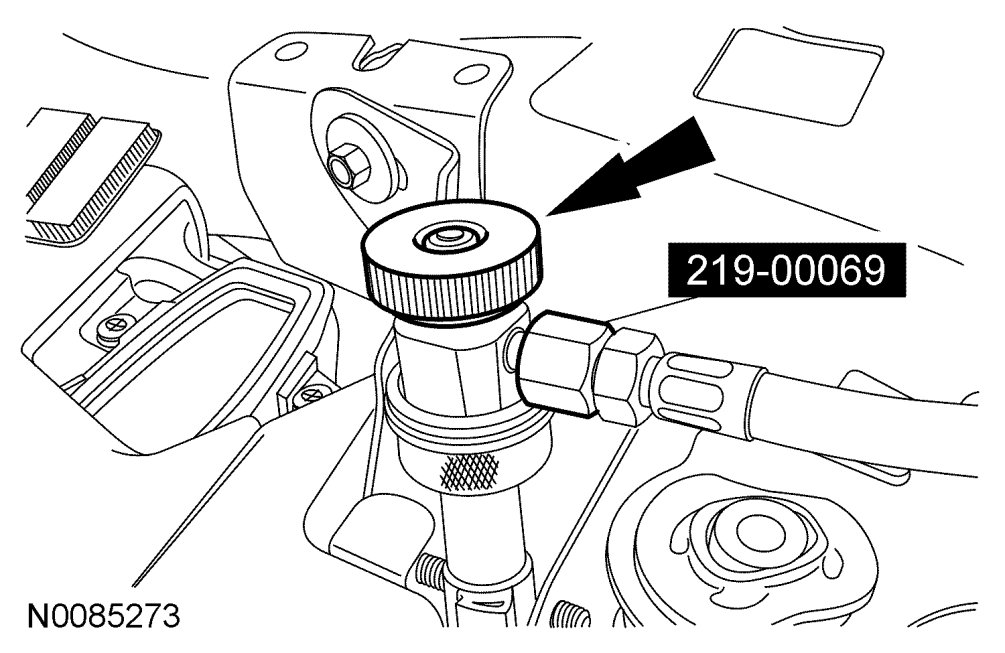 219-00069

N0085273