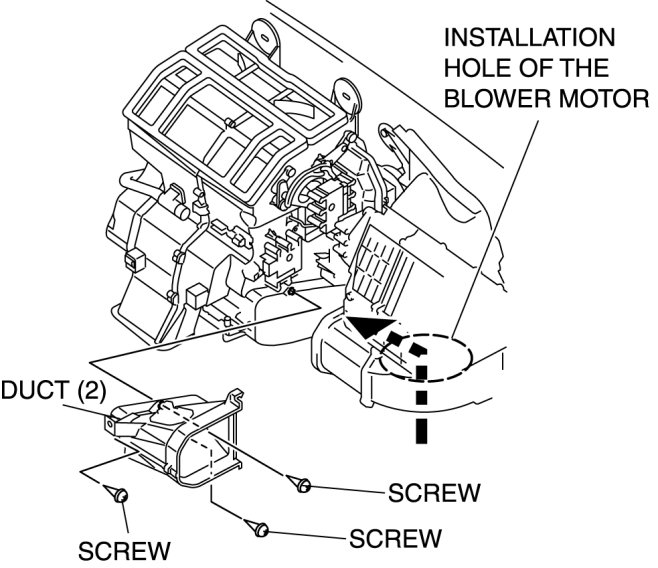 INSTALLATION HOLE OF THE BLOWER MOTOR

DUCT (2)

SCREW

SCREW

SCREW