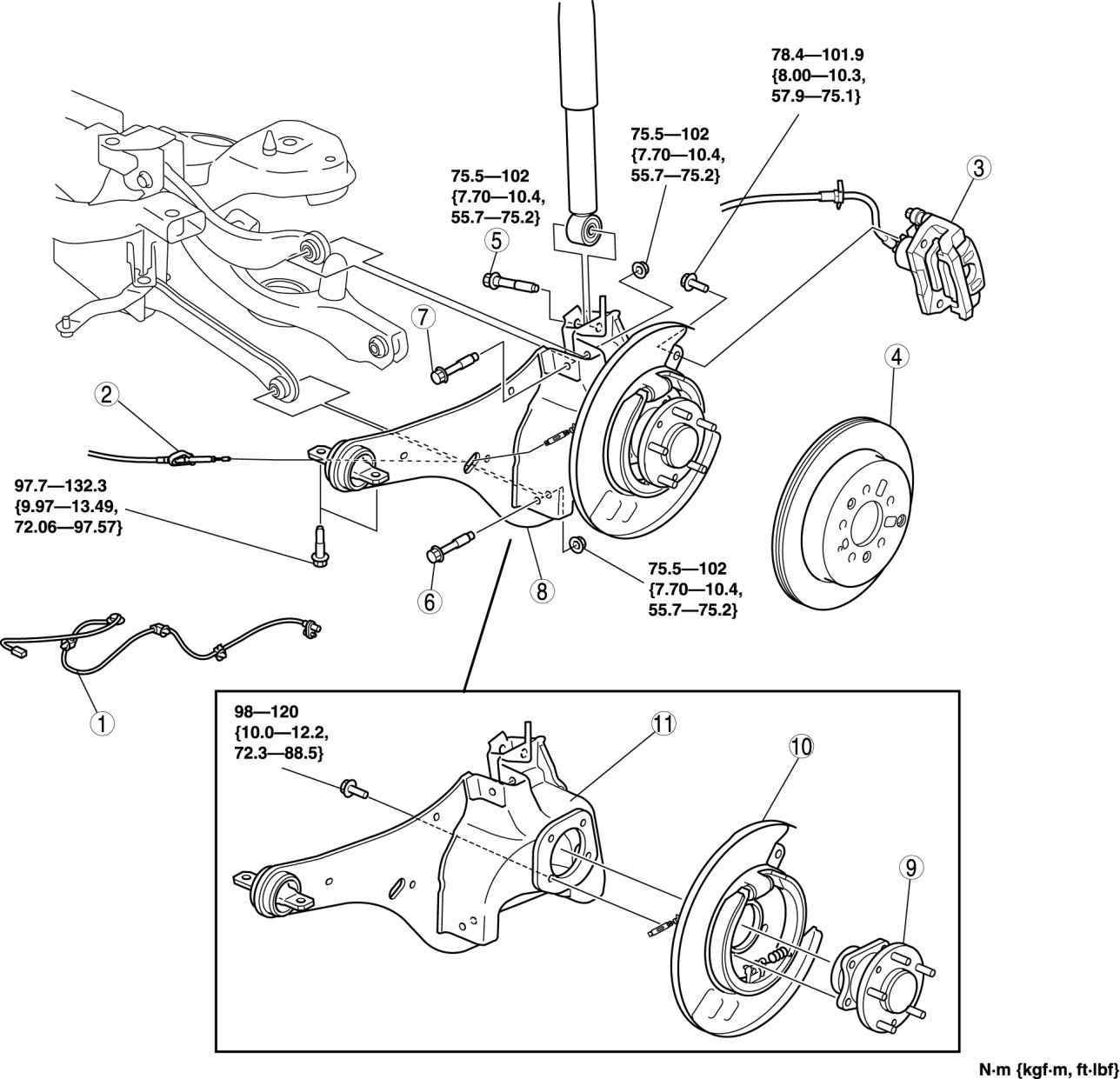 78.4—101.9
{8.00—10.3,
57.9—75.1}

75.5—102
{7.70—10.4,
55.7—75.2}

75.5—102
{7.70—10.4,
55.7—75.2}

3

5

7

4

2

97.7—132.3
{9.97—13.49,
72.06—97.57}

6

8

75.5—102
{7.70—10.4,
55.7—75.2}

1

98—120
{10.0—12.2,
72.3—88.5}

11

10

9

N·m {kgf·m, ft·lbf}