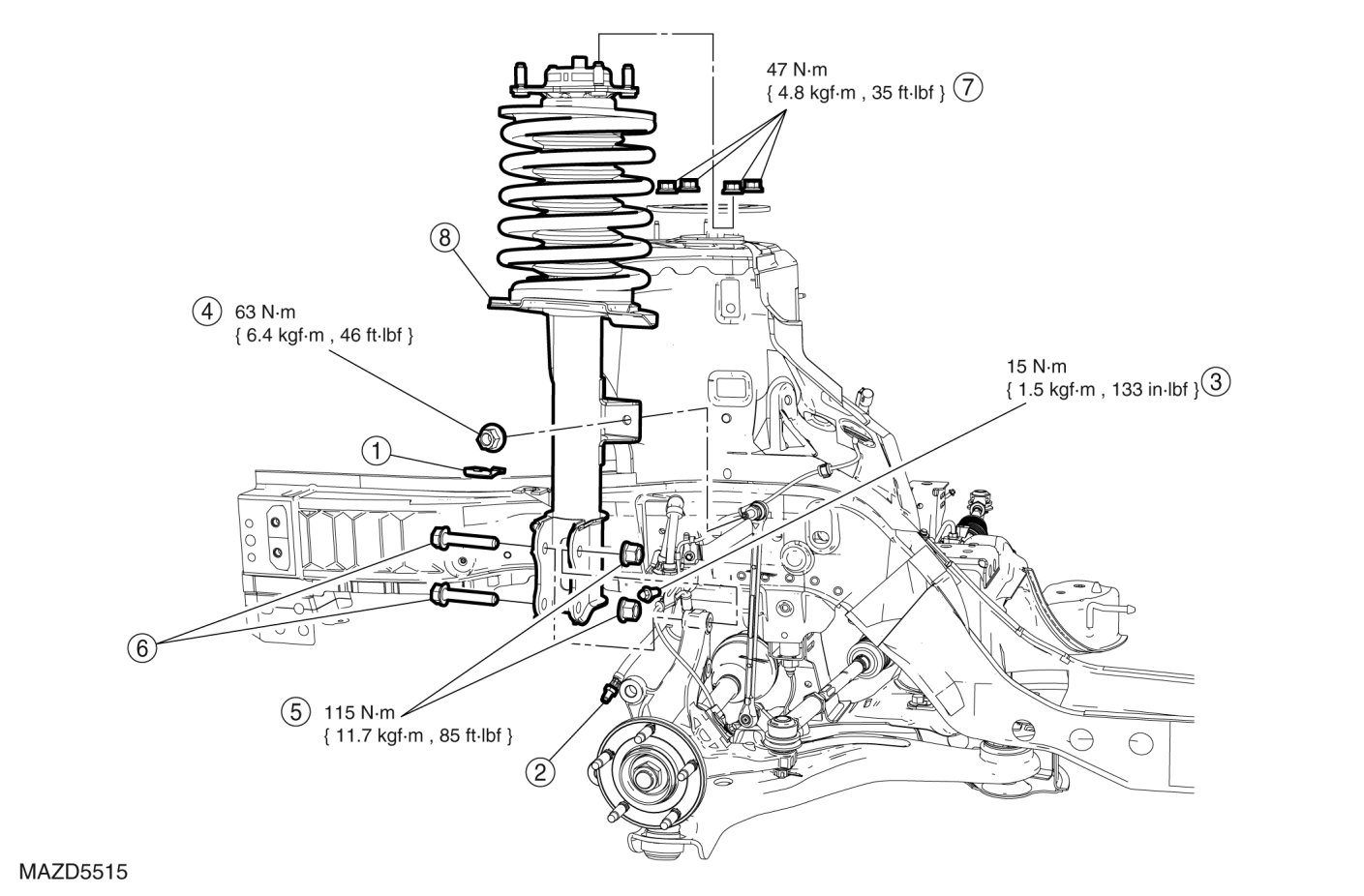 47 N·m
{ 4.8 kgf·m , 35 ft·lbf } 7

8

4 63 N·m
{ 6.4 kgf·m , 46 ft·lbf }

15 N·m
{ 1.5 kgf·m , 133 in·lbf } 3

1

6

5 115 N·m
{ 11.7 kgf·m , 85 ft·lbf }

2

MAZD5515