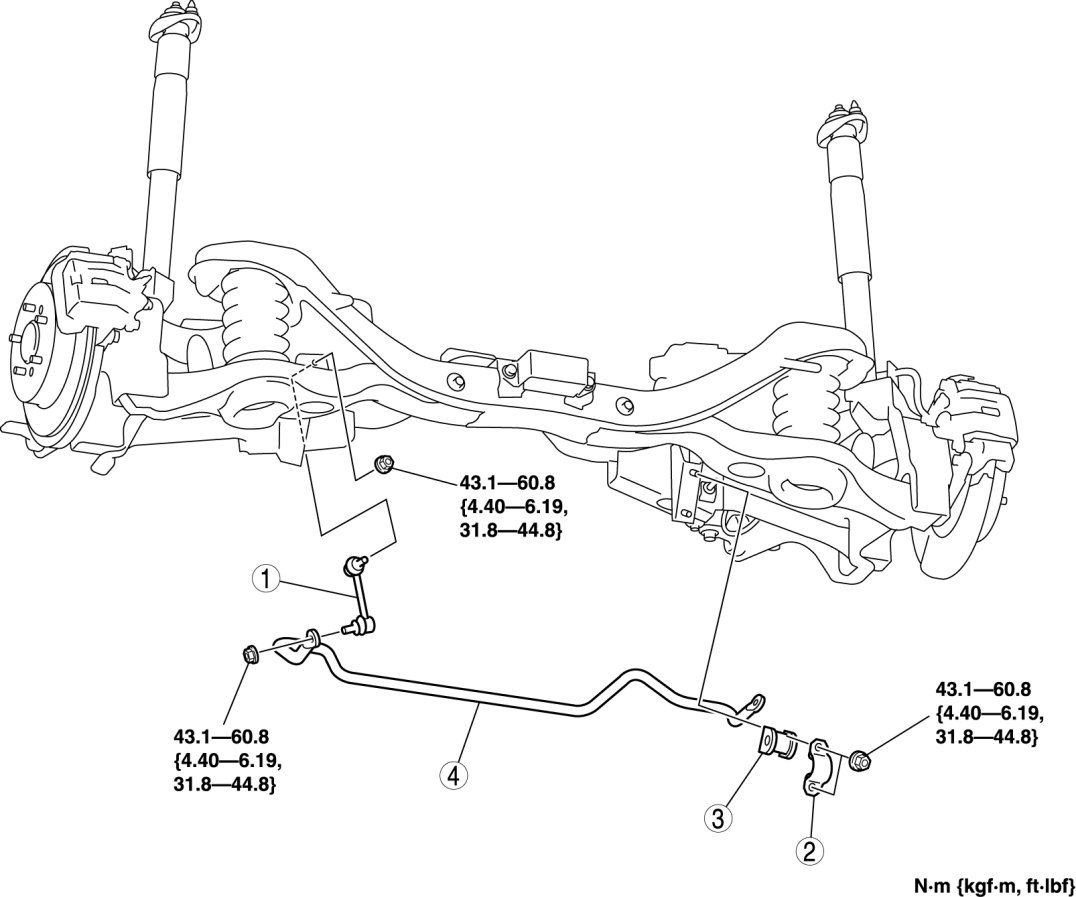 43.1—60.8
{4.40—6.19,
31.8—44.8}

1

43.1—60.8
{4.40—6.19,
31.8—44.8}

4

43.1—60.8
{4.40—6.19,
31.8—44.8}

3

2

N·m {kgf·m, ft·lbf}