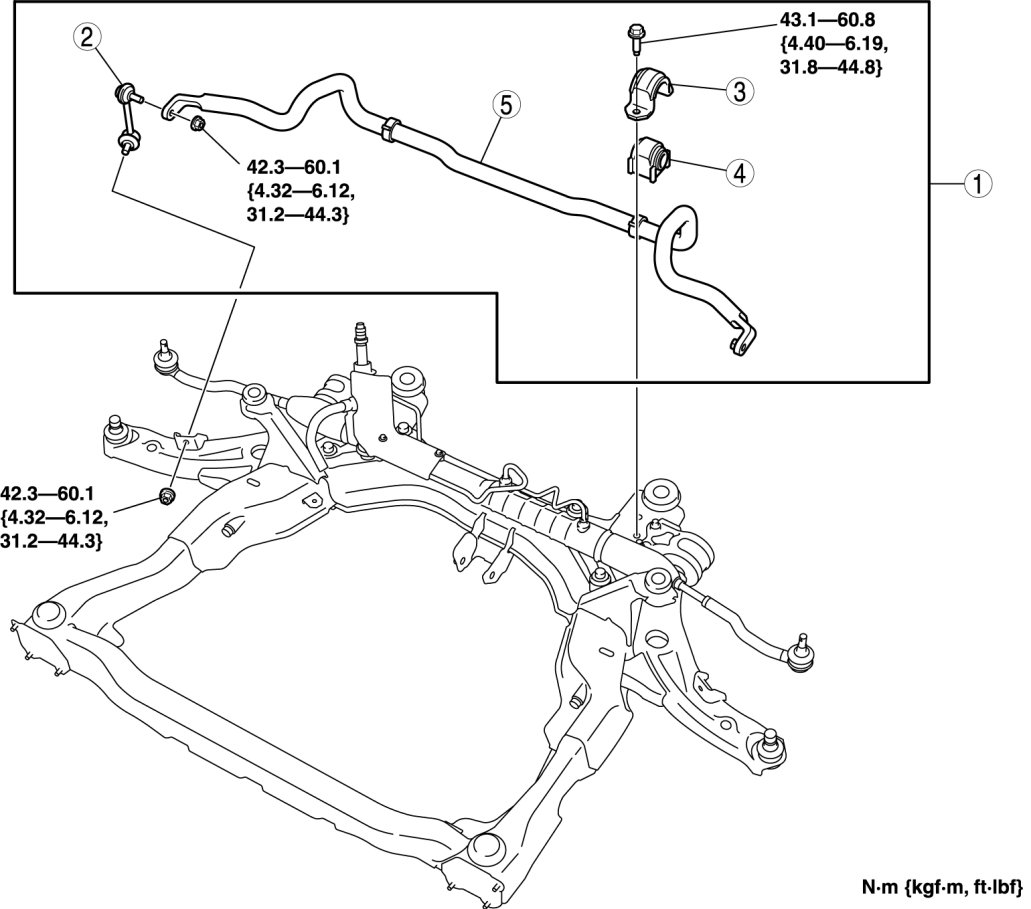 2

43.1—60.8
{4.40—6.19,
31.8—44.8}

3

5

42.3—60.1
{4.32—6.12,
31.2—44.3}

4

1

42.3—60.1
{4.32—6.12,
31.2—44.3}

N·m {kgf·m, ft·lbf}