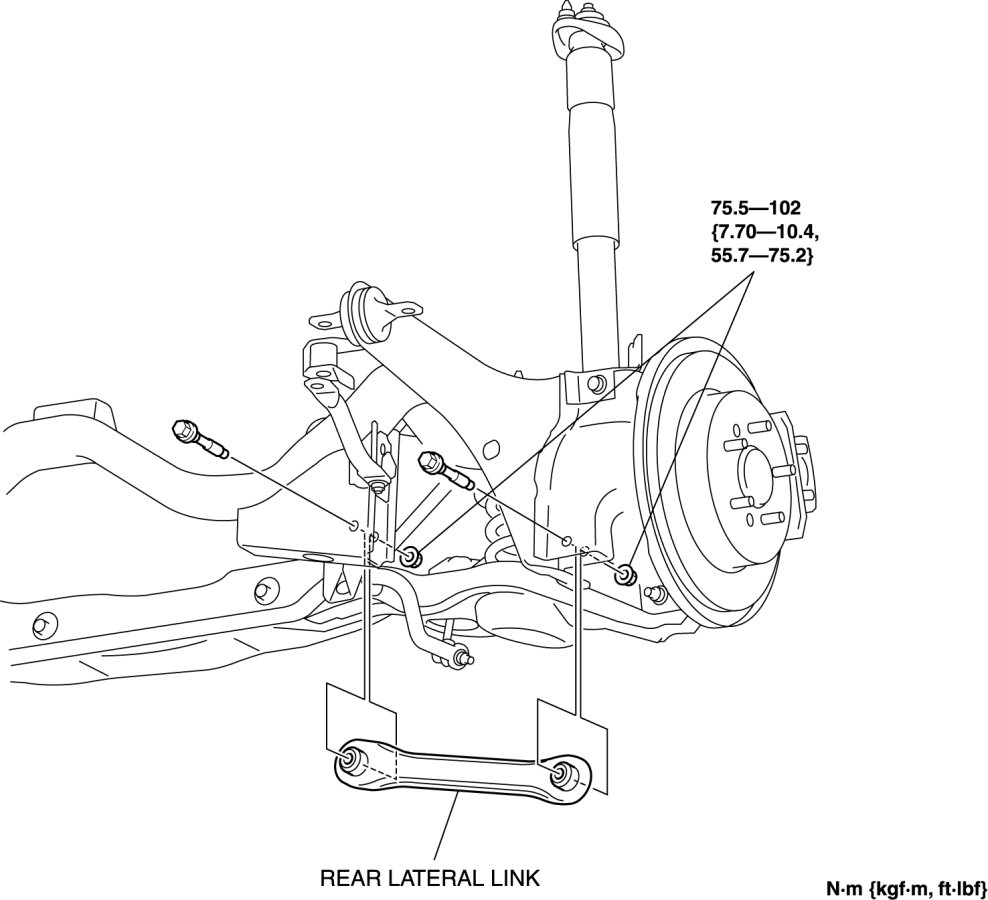 75.5—102
{7.70—10.4,
55.7—75.2}

REAR LATERAL LINK

N·m {kgf·m, ft·lbf}