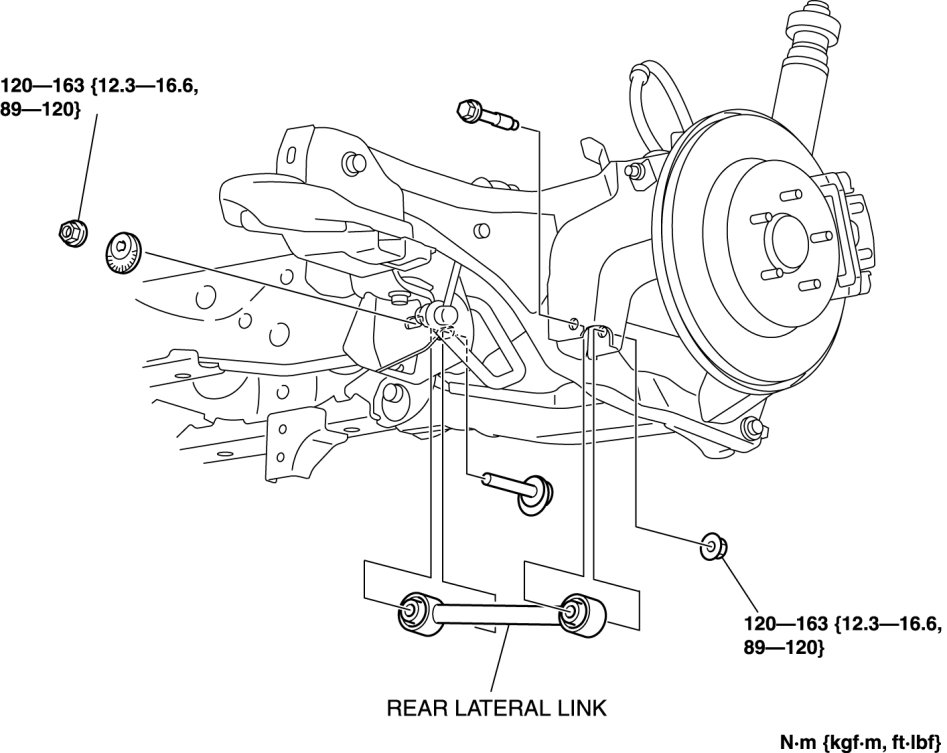 120—163 {12.3—16.6, 89—120}

120—163 {12.3—16.6, 89—120}

REAR LATERAL LINK

N·m {kgf·m, ft·lbf}