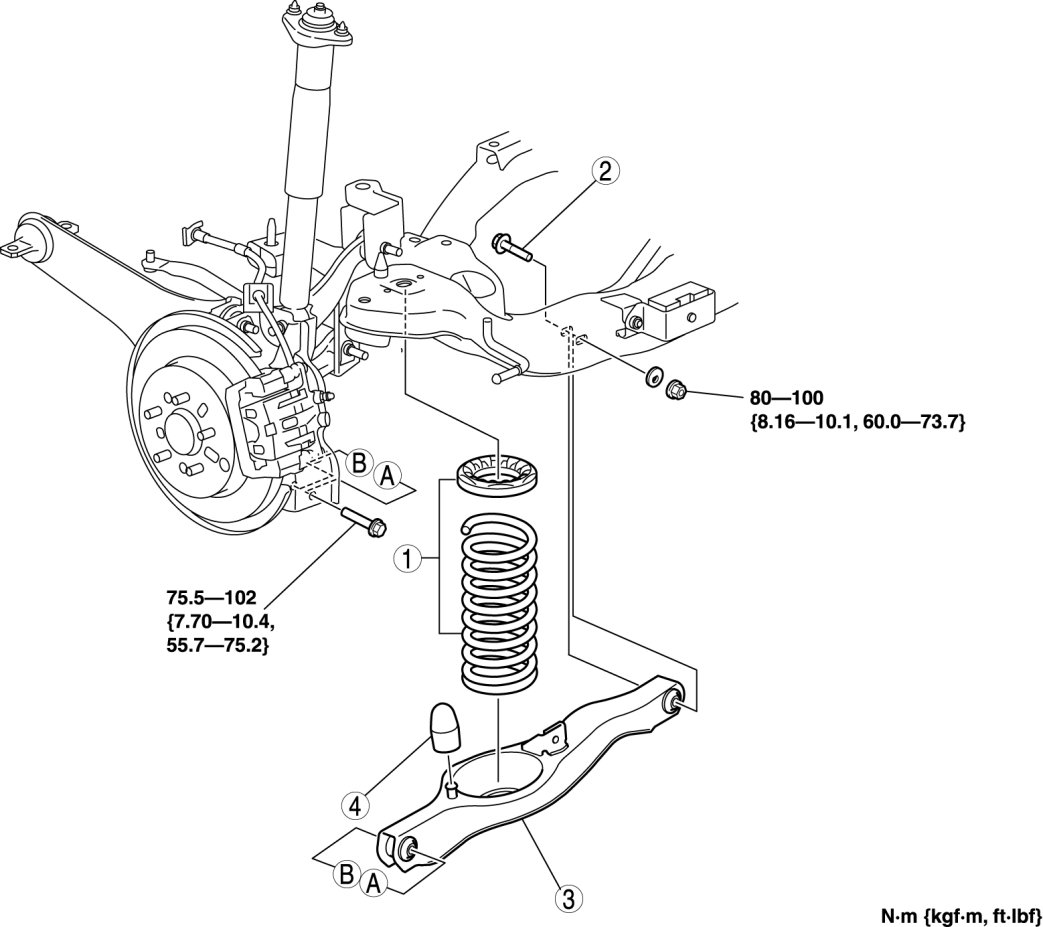 2

80—100
{8.16—10.1, 60.0—73.7}

B A

1

75.5—102
{7.70—10.4,
55.7—75.2}

4

B A

3

N·m {kgf·m, ft·lbf}