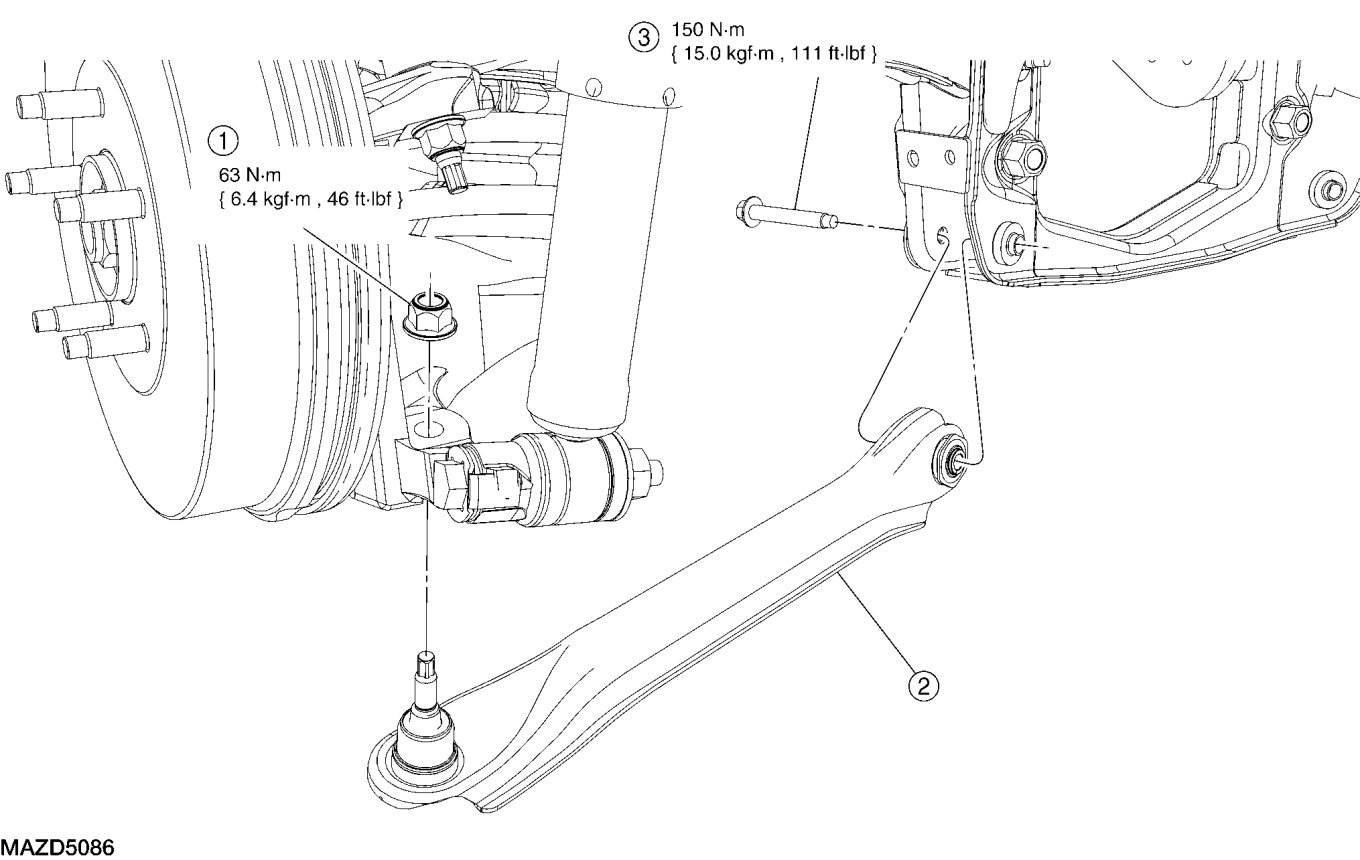 3 150 N·m
{ 15.0 kgf·m , 111 ft·lbf }

1
63 N·m
{ 6.4 kgf·m , 46 ft·lbf }

2

MAZD5086