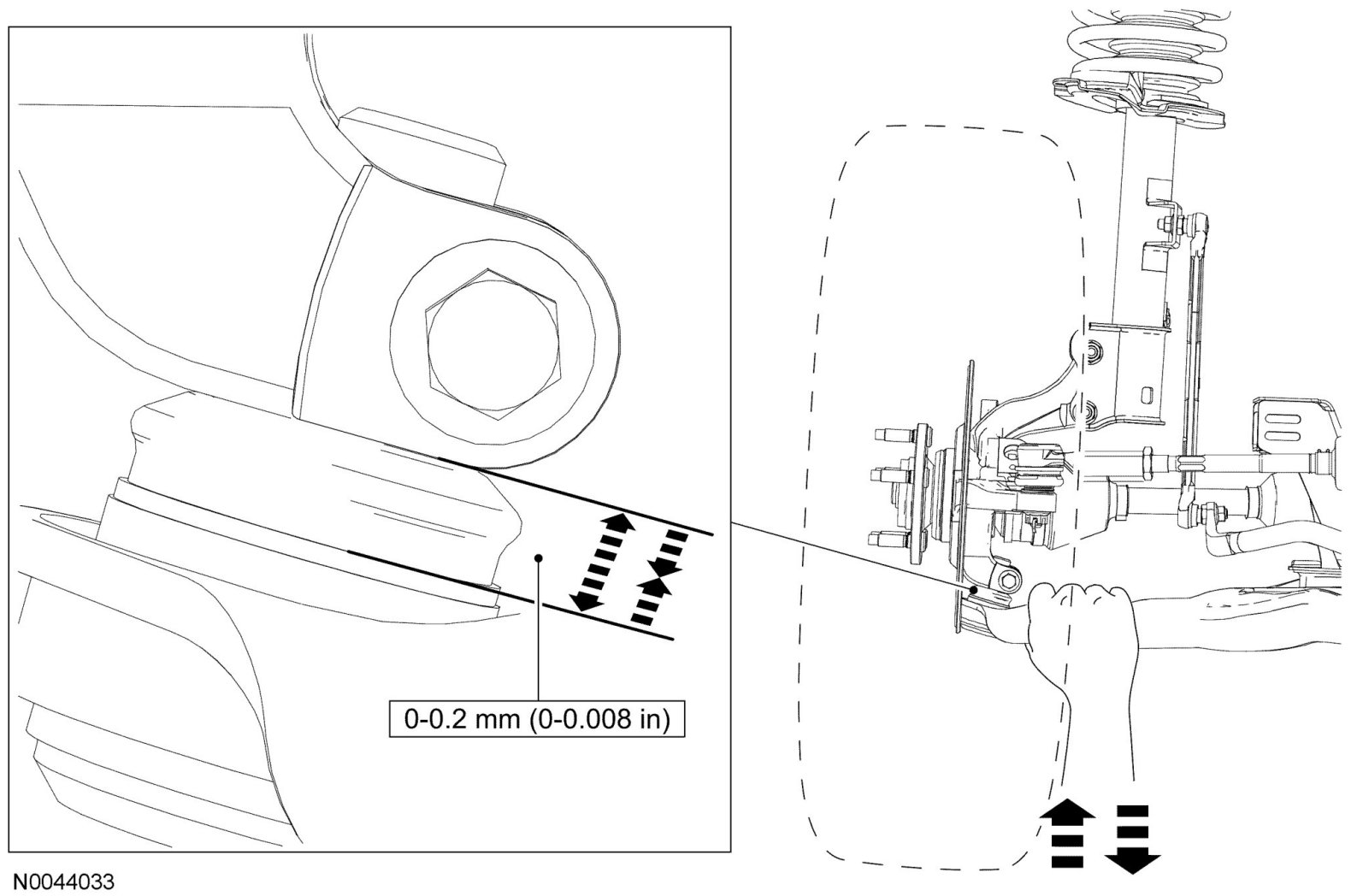 0-0.2 mm (0-0.008 in)

N0044033