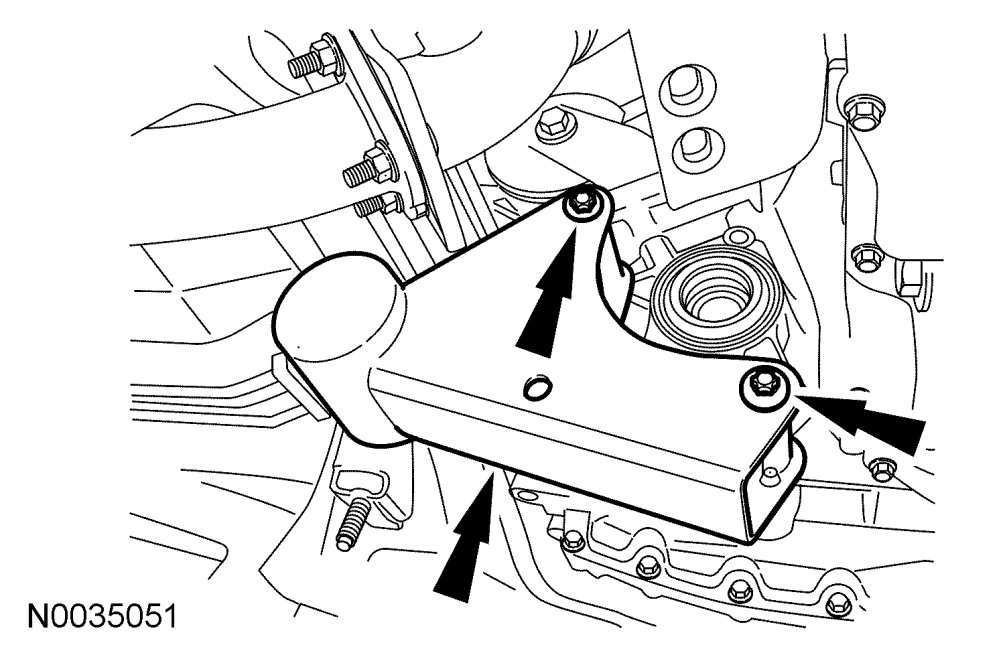 N0035051