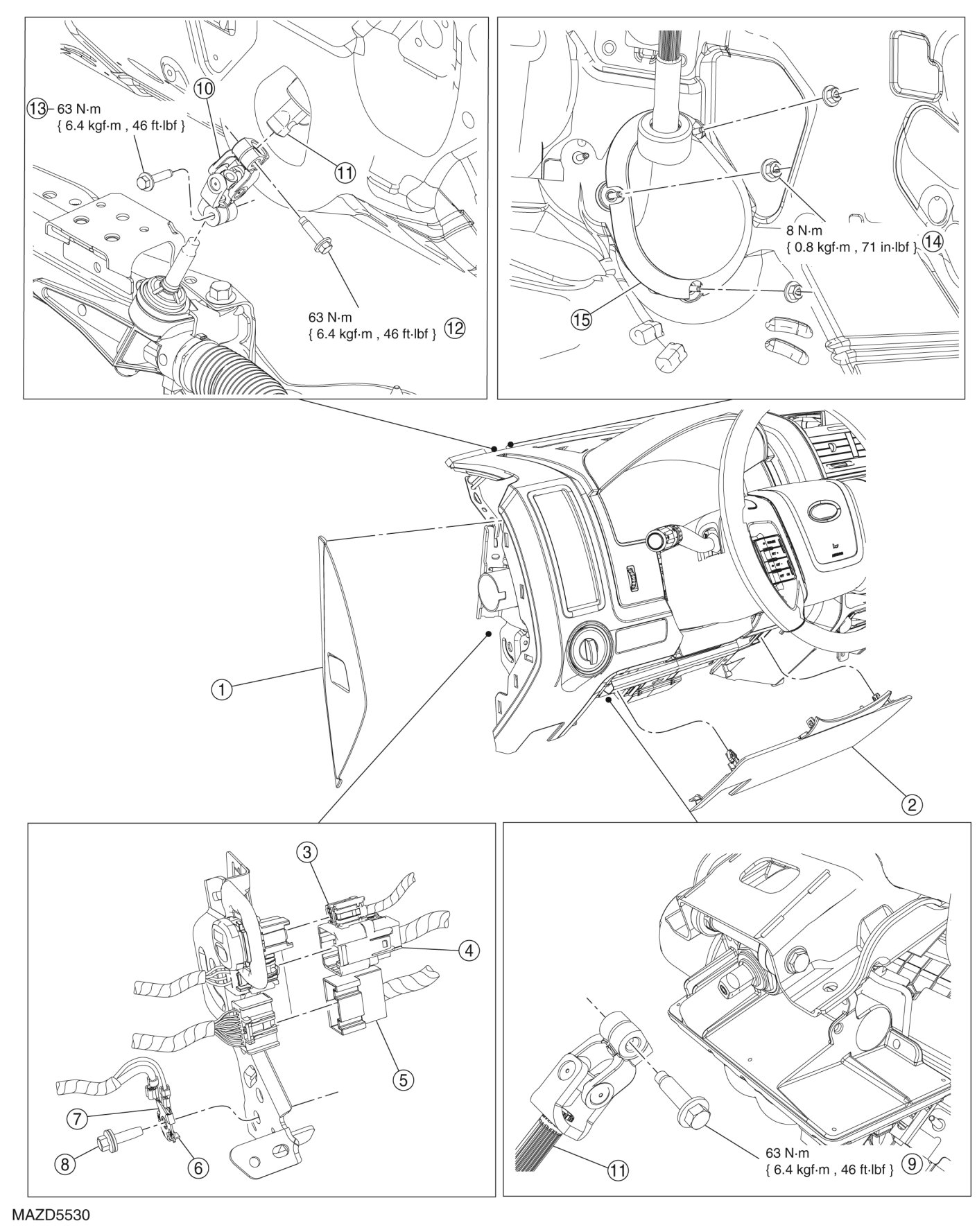 13 63 N·m
{ 6.4 kgf·m , 46 ft·lbf }

10

11

63 N·m
{ 6.4 kgf·m , 46 ft·lbf } 12

8 N·m
{ 0.8 kgf·m , 71 in·lbf } 14

15

1

2

3

4

5

7

8

6

11

63 N·m
{ 6.4 kgf·m , 46 ft·lbf } 9

MAZD5530