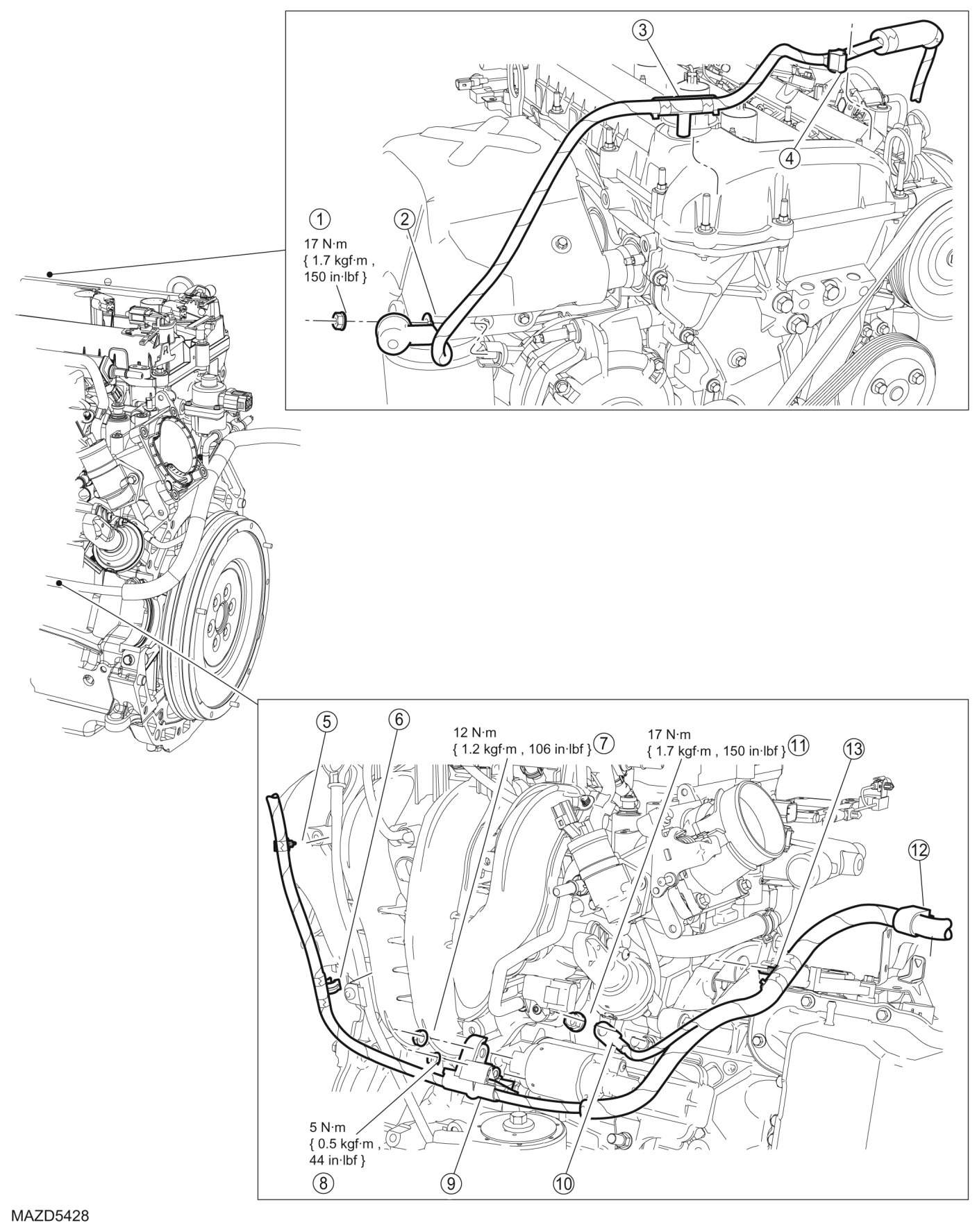 3

4

1
17 N·m
{ 1.7 kgf·m ,
150 in·lbf }

2

5

6

12 N·m
{ 1.2 kgf·m , 106 in·lbf } 7

17 N·m
{ 1.7 kgf·m , 150 in·lbf } 11

13

12

5 N·m
{ 0.5 kgf·m ,
44 in·lbf }

8

9

10

MAZD5428