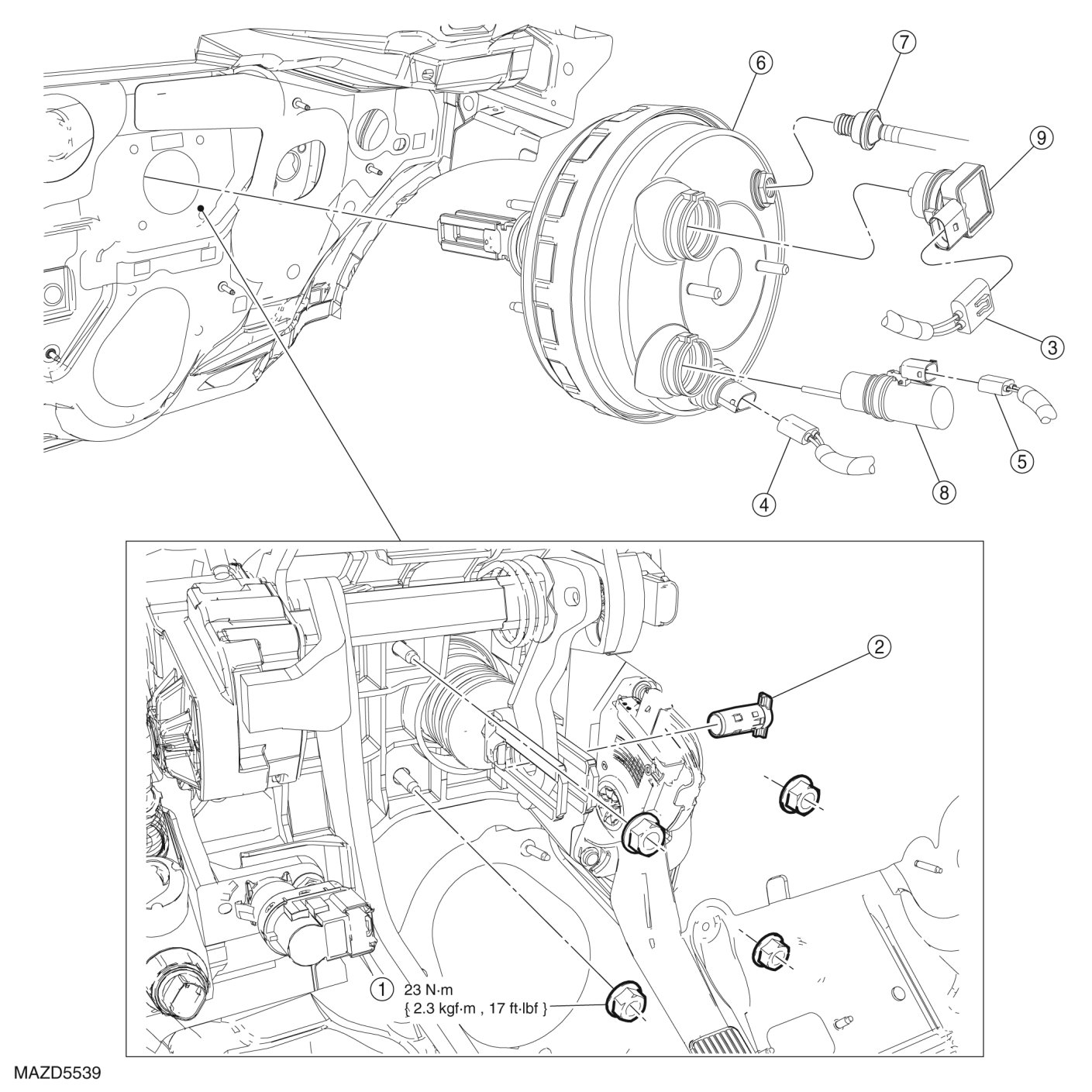 6

7

9

3

5

8

4

2

1 23 N·m
{ 2.3 kgf·m , 17 ft·lbf }

MAZD5539