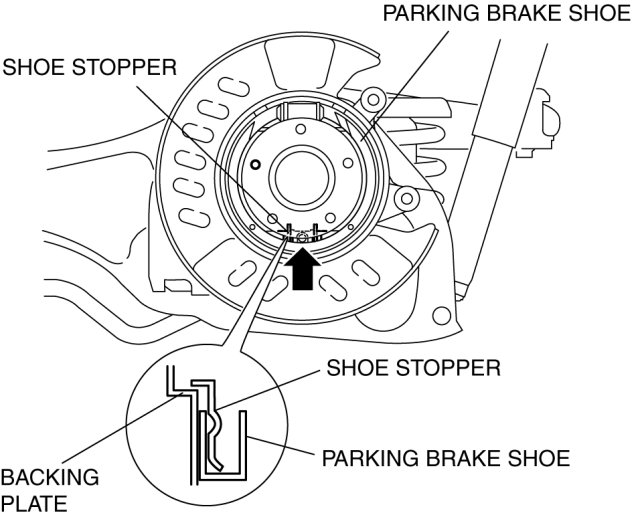 PARKING BRAKE SHOE

SHOE STOPPER

SHOE STOPPER

PARKING BRAKE SHOE

BACKING PLATE