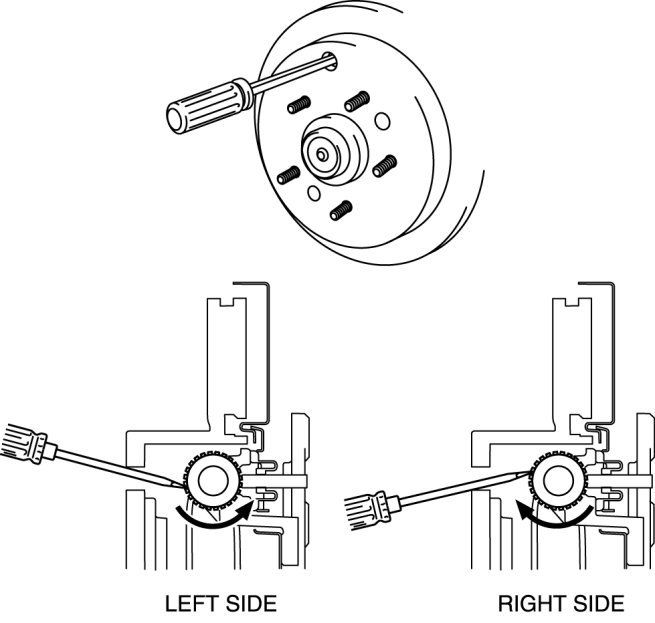 LEFT SIDE

RIGHT SIDE