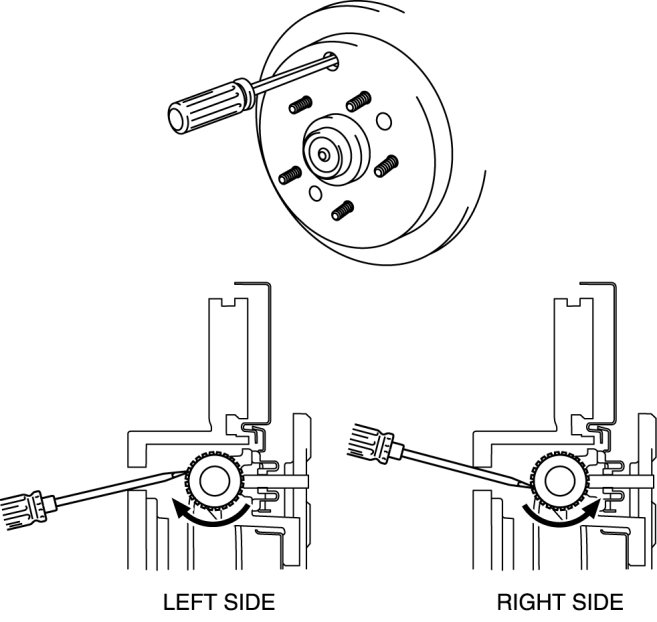 LEFT SIDE

RIGHT SIDE