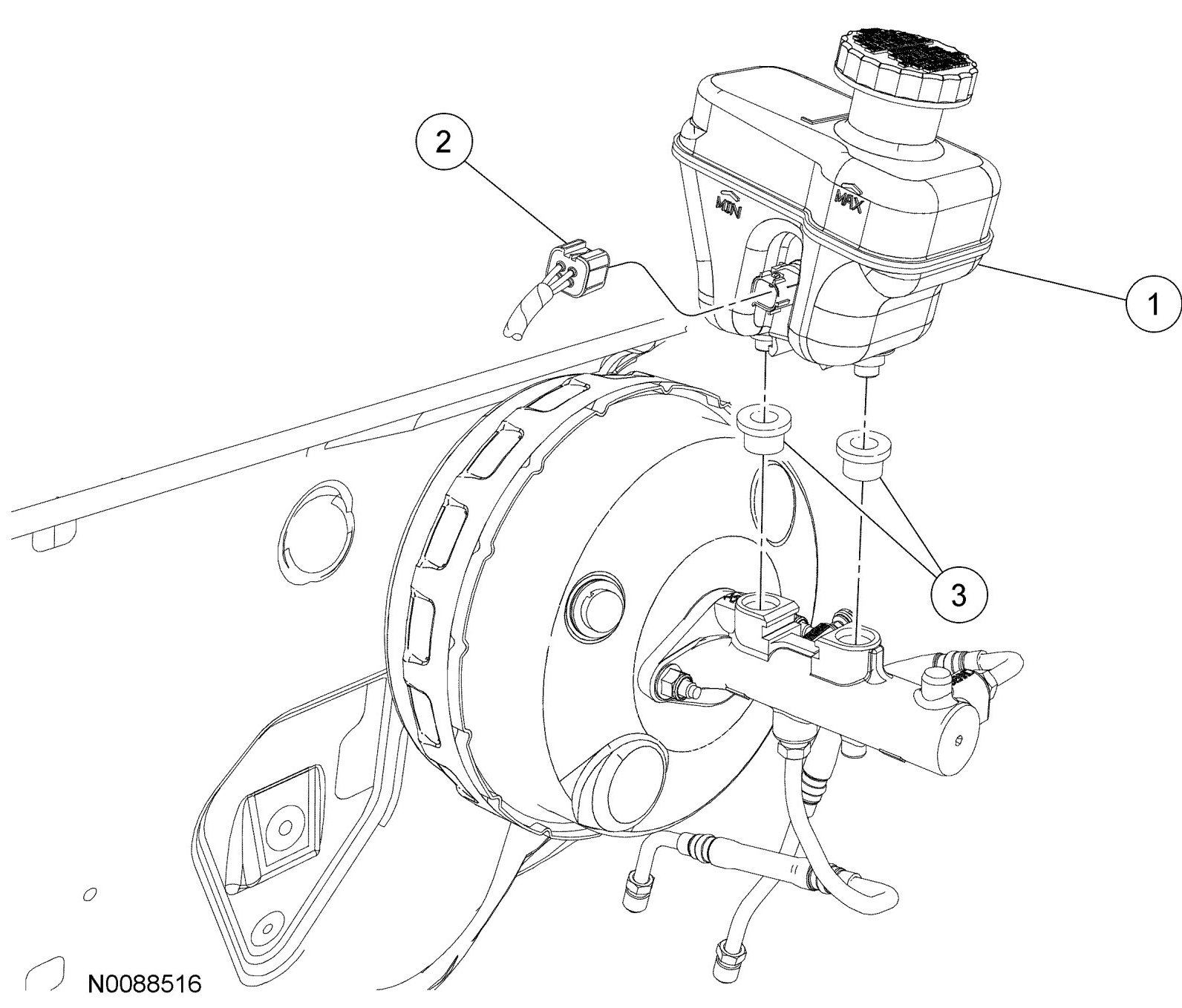 2

MIN

MAX

1

3

N0088516