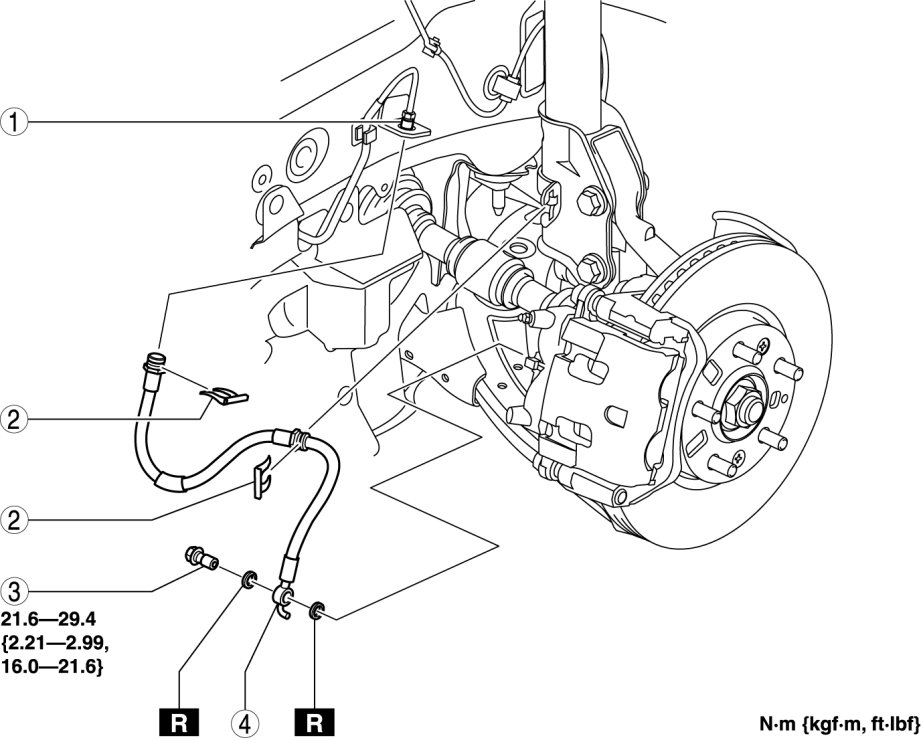 1

2

2

3

21.6—29.4
{2.21—2.99,
16.0—21.6}

R

4

R

N·m {kgf·m, ft·lbf}