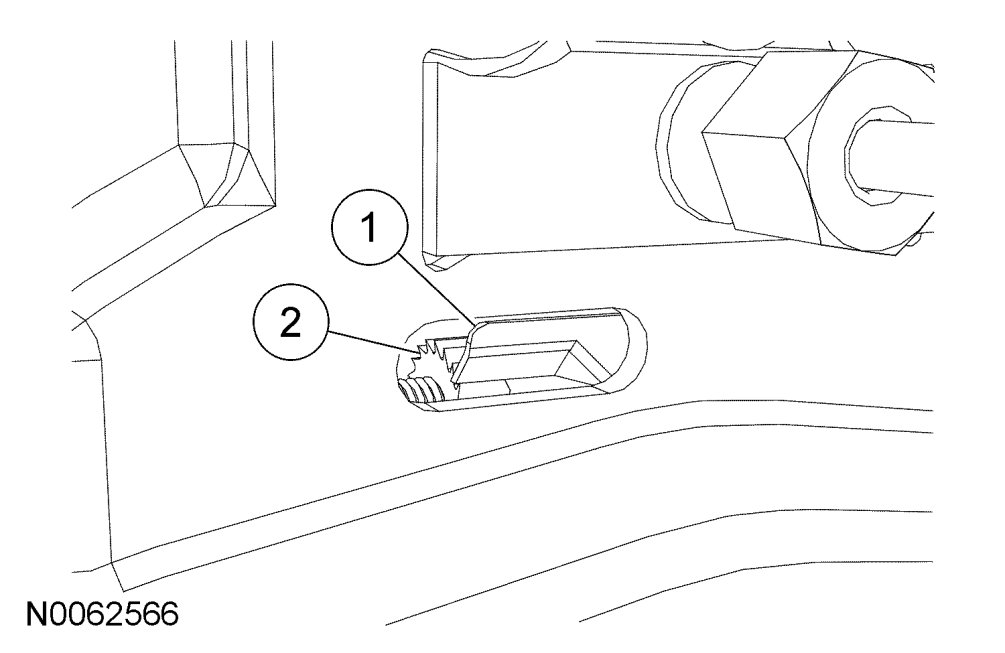 1
2
N0062566