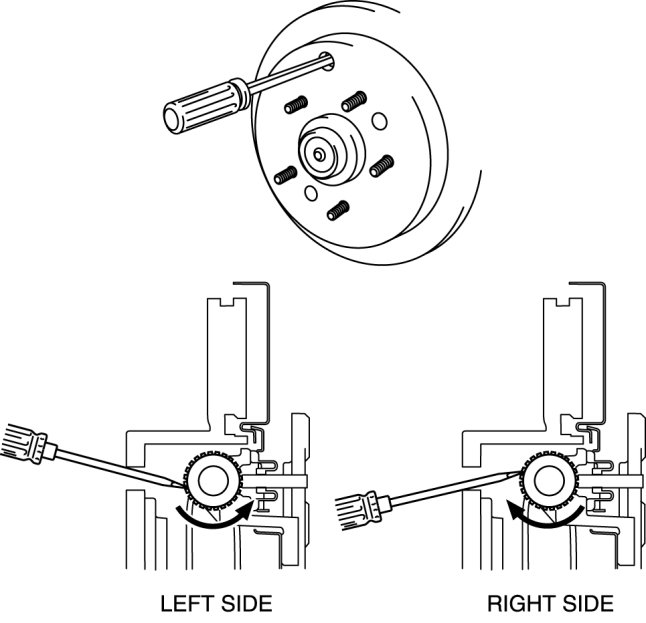 LEFT SIDE

RIGHT SIDE